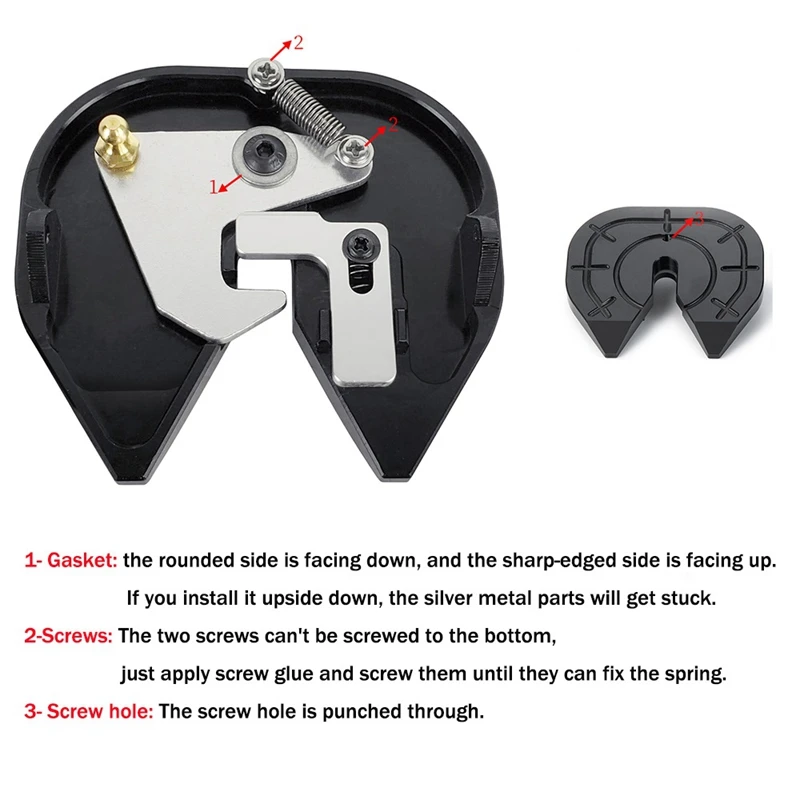 2

2

1

3

1- Gasket: the rounded side is facing down, and the sharp-edged side is facing up. If you install it upside down, the silver metal parts will get stuck.

2-Screws: The two screws can't be screwed to the bottom, just apply screw glue and screw them until they can fix the spring.

3- Screw hole: The screw hole is punched through.