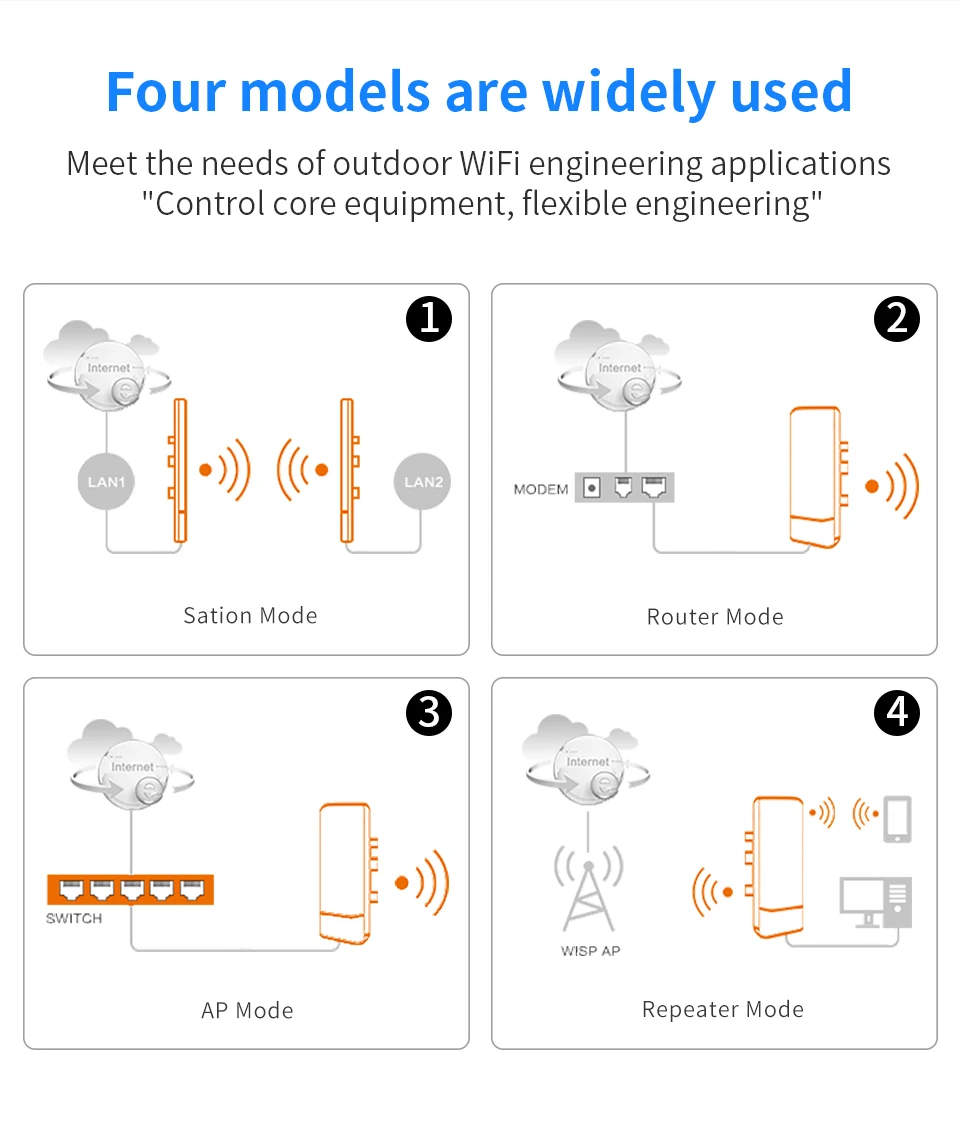 Four models are widely used

Meet the needs of outdoor WiFi engineering applications "Control core equipment, flexible engineering"

1

Internet

LAN1

LAN2

Sation Mode

2

Internet

MODEM

Router Mode

3

Internet

SWITCH

AP Mode

4

Internet

WISP AP

Repeater Mode