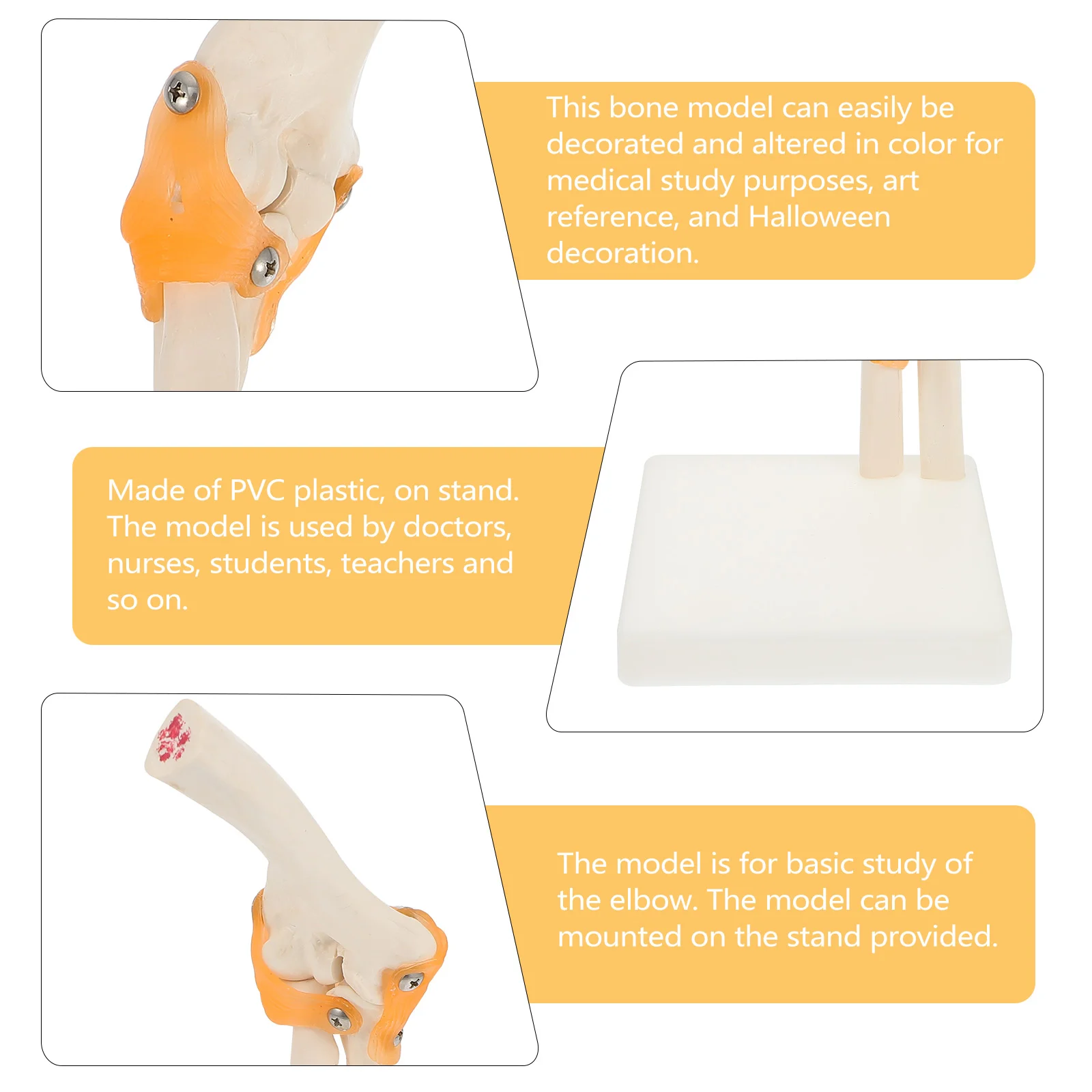 This bone model can easily be decorated and altered in color for medical study purposes, art reference, and Halloween decoration.

Made of PVC plastic, on stand. The model is used by doctors, nurses, students, teachers and so on.

The model is for basic study of the elbow. The model can be mounted on the stand provided.