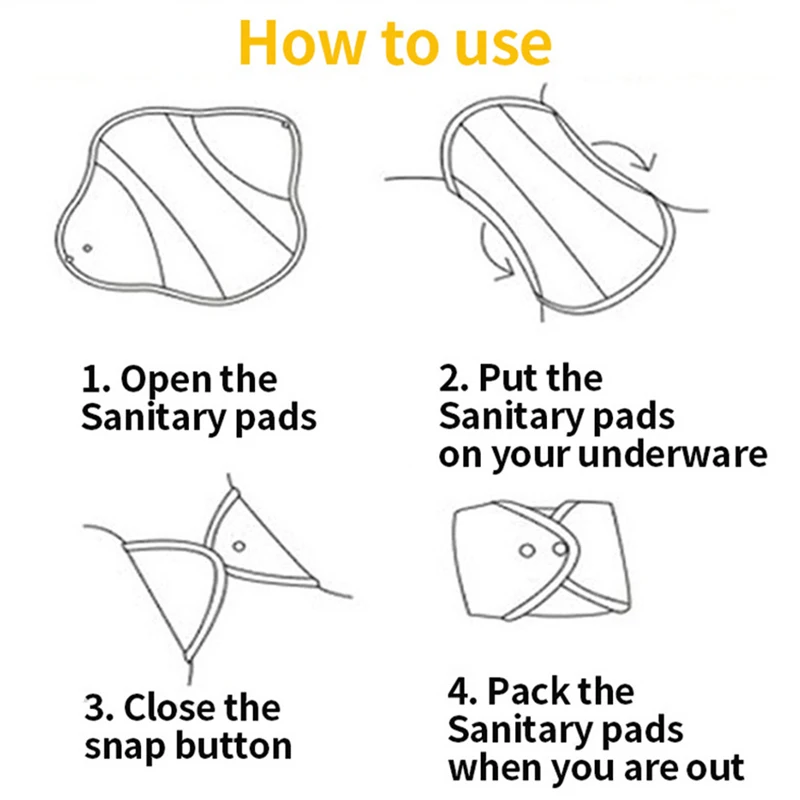 How to use

1. Open the Sanitary pads

2. Put the Sanitary pads on your underware

3. Close the snap button

4. Pack the Sanitary pads when you are out