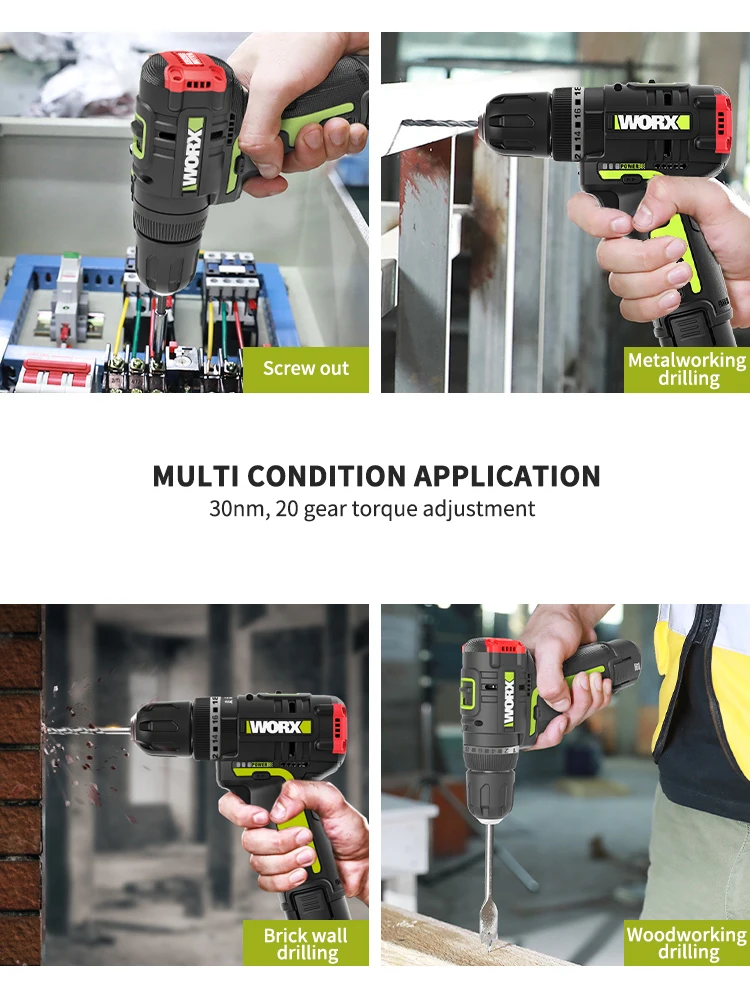 WORX

Screw out

WORX

Metalworking drilling

MULTI CONDITION APPLICATION

30nm, 20 gear torque adjustment

WORX

Brick wall drilling

WORX

Woodworking drilling