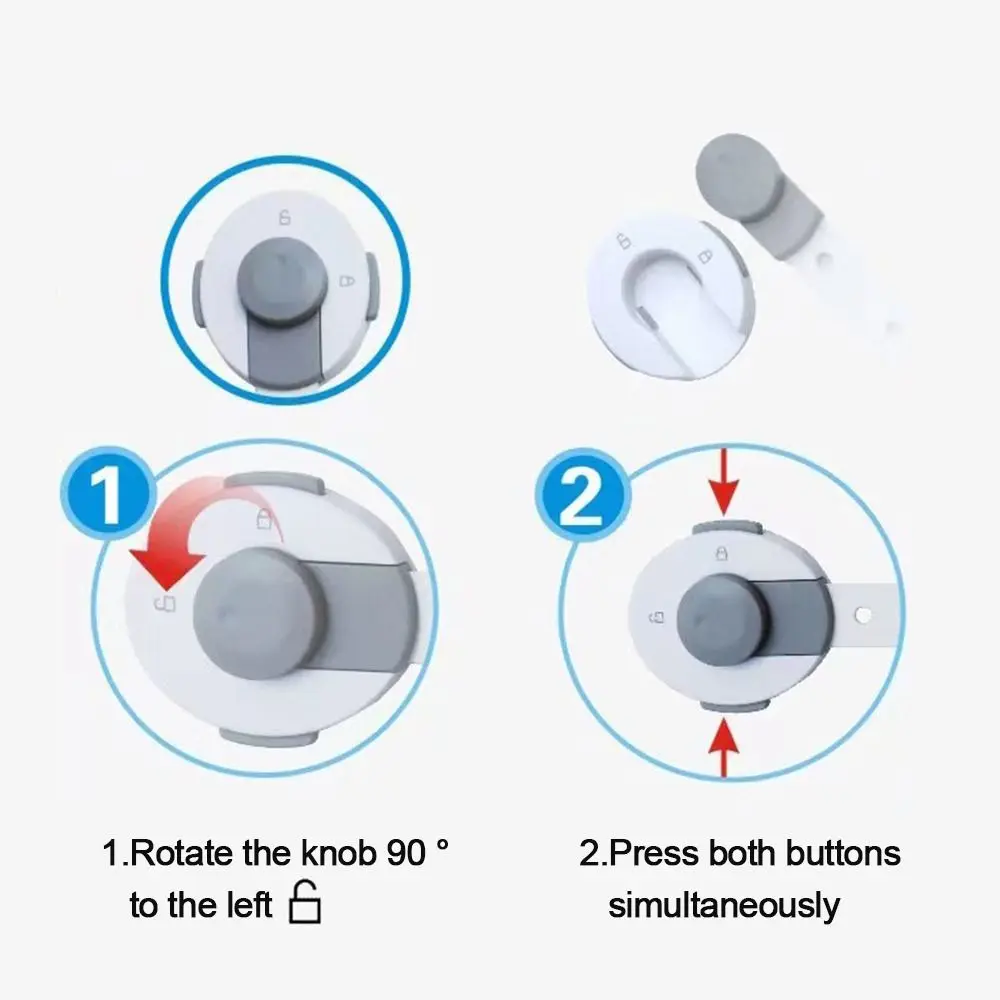 1

2

1.Rotate the knob 90 ° to the left

2.Press both buttons simultaneously