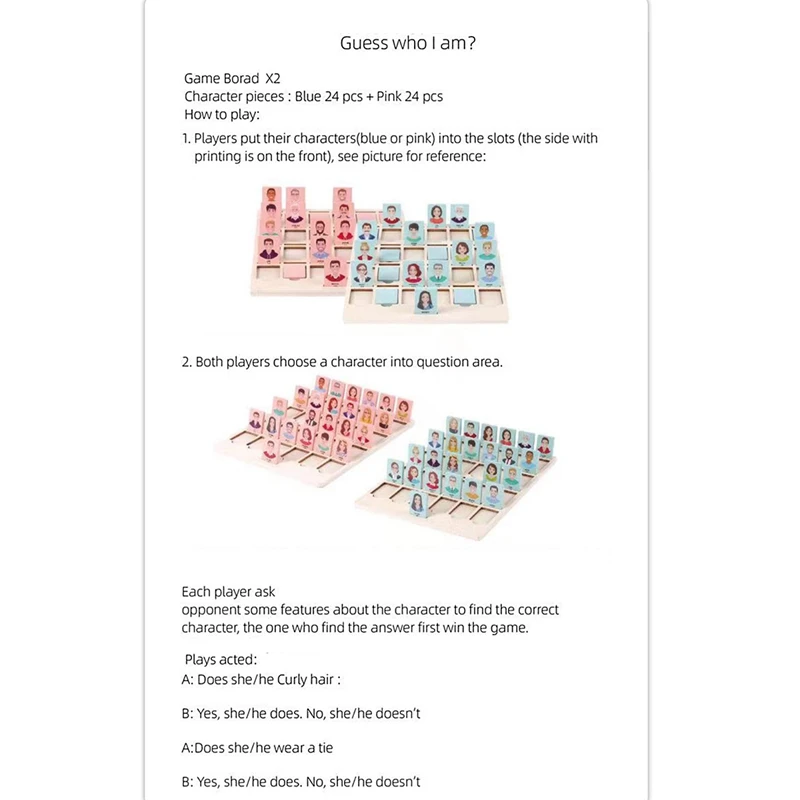 Guess who I am?

Game Borad X2
Character pieces : Blue 24 pcs + Pink 24 pcs
How to play:
1. Players put their characters(blue or pink) into the slots (the side with printing is on the front), see picture for reference:

2. Both players choose a character into question area.

Each player ask
opponent some features about the character to find the correct character, the one who find the answer first win the game.

Plays acted:
A: Does she/he Curly hair :

B: Yes, she/he does. No, she/he doesn't

A:Does she/he wear a tie

B: Yes, she/he does. No, she/he doesn't