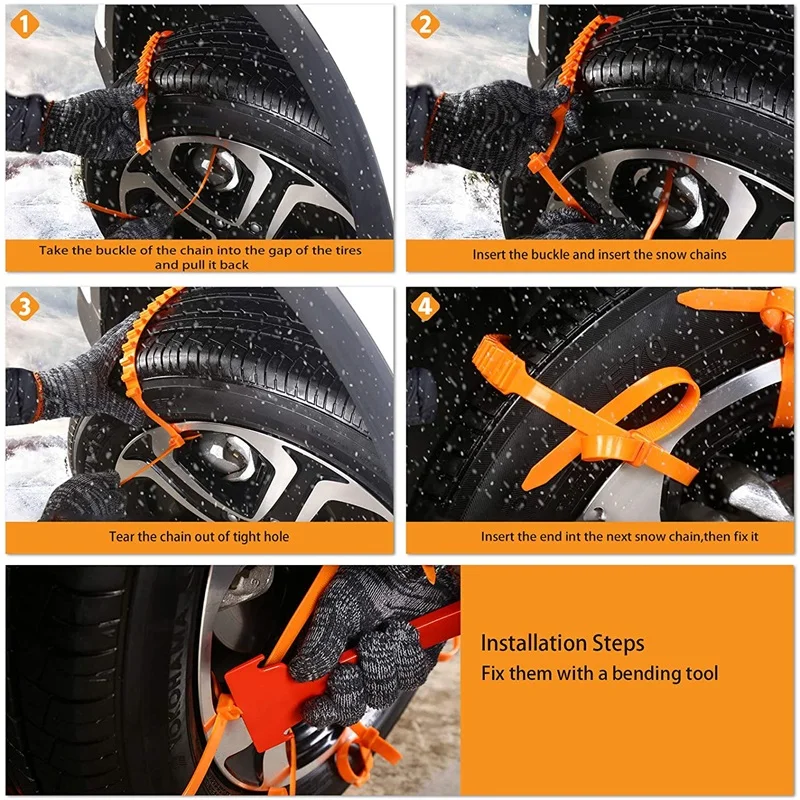 1

Take the buckle of the chain into the gap of the tires and pull it back

2

Insert the buckle and insert the snow chains

3

Tear the chain out of tight hole

4

Insert the end int the next snow chain,then fix it

YOKOHAMA

Installation Steps
Fix them with a bending tool