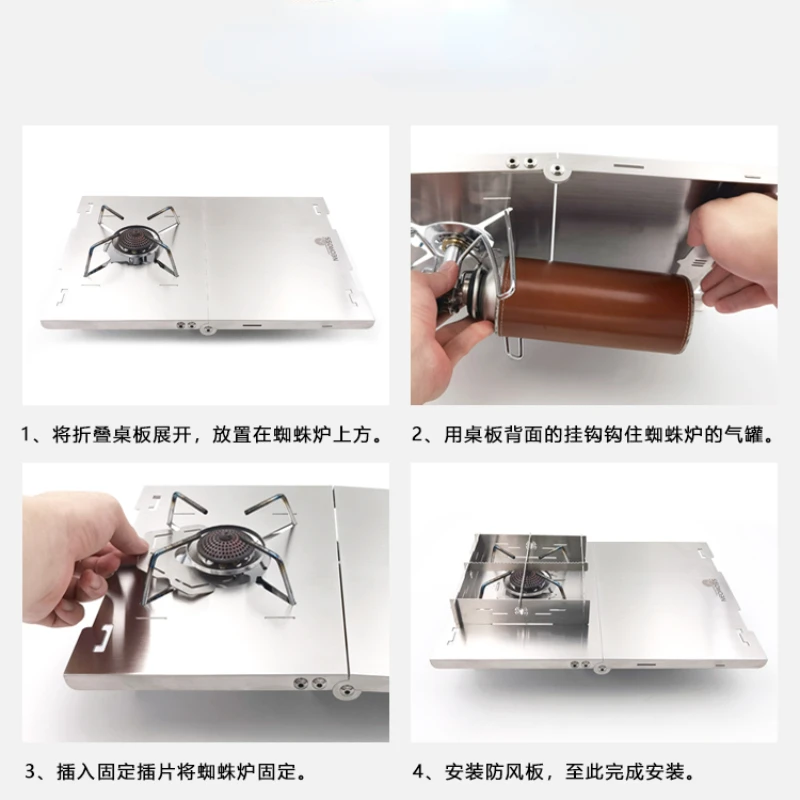 1、将折叠桌板展开，放置在蜘蛛炉上方。

2、用桌板背面的挂钩钩住蜘蛛炉的气罐。

3、插入固定插片将蜘蛛炉固定。

4、安装防风板，至此完成安装。