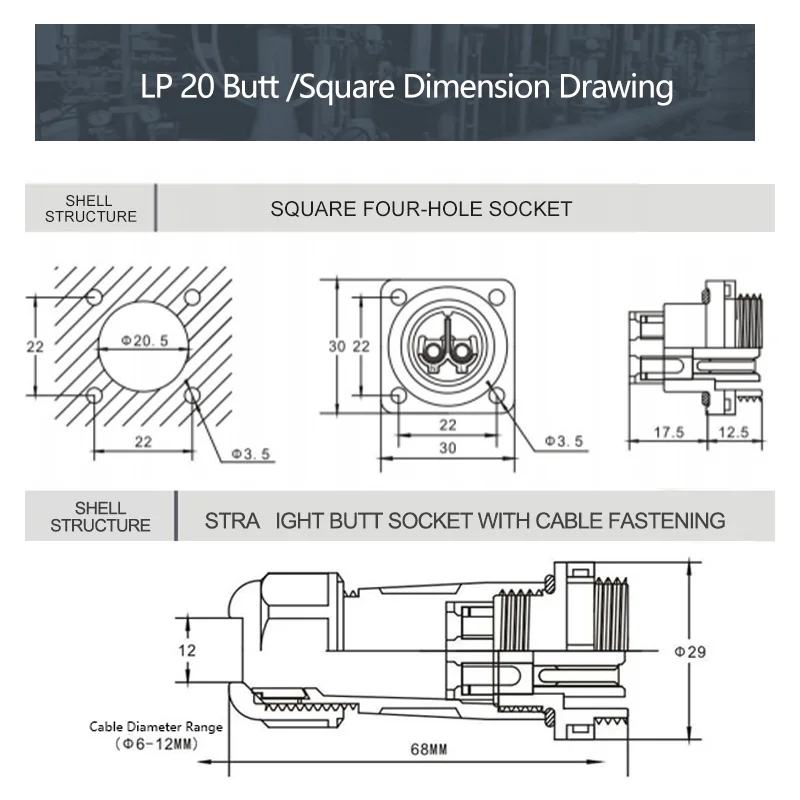 LP 20 Butt /Square Dimension Drawing

SHELL STRUCTURE

SQUARE FOUR-HOLE SOCKET

22

Φ20.5

22

Φ3.5

30 22

22

30

Φ3.5

17.5

12.5

SHELL STRUCTURE

STRA IGHT BUTT SOCKET WITH CABLE FASTENING

12

Φ29

Cable Diameter Range (Φ6-12MM)

68MM