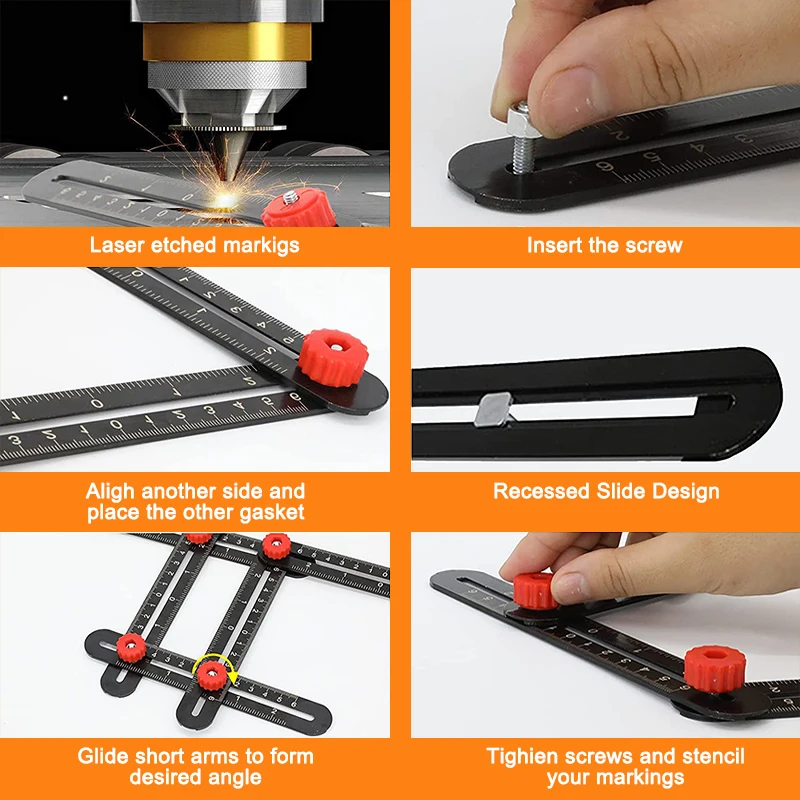 Laser etched markigs

Insert the screw

Aligh another side and place the other gasket

Recessed Slide Design

Glide short arms to form desired angle

Tighien screws and stencil your markings