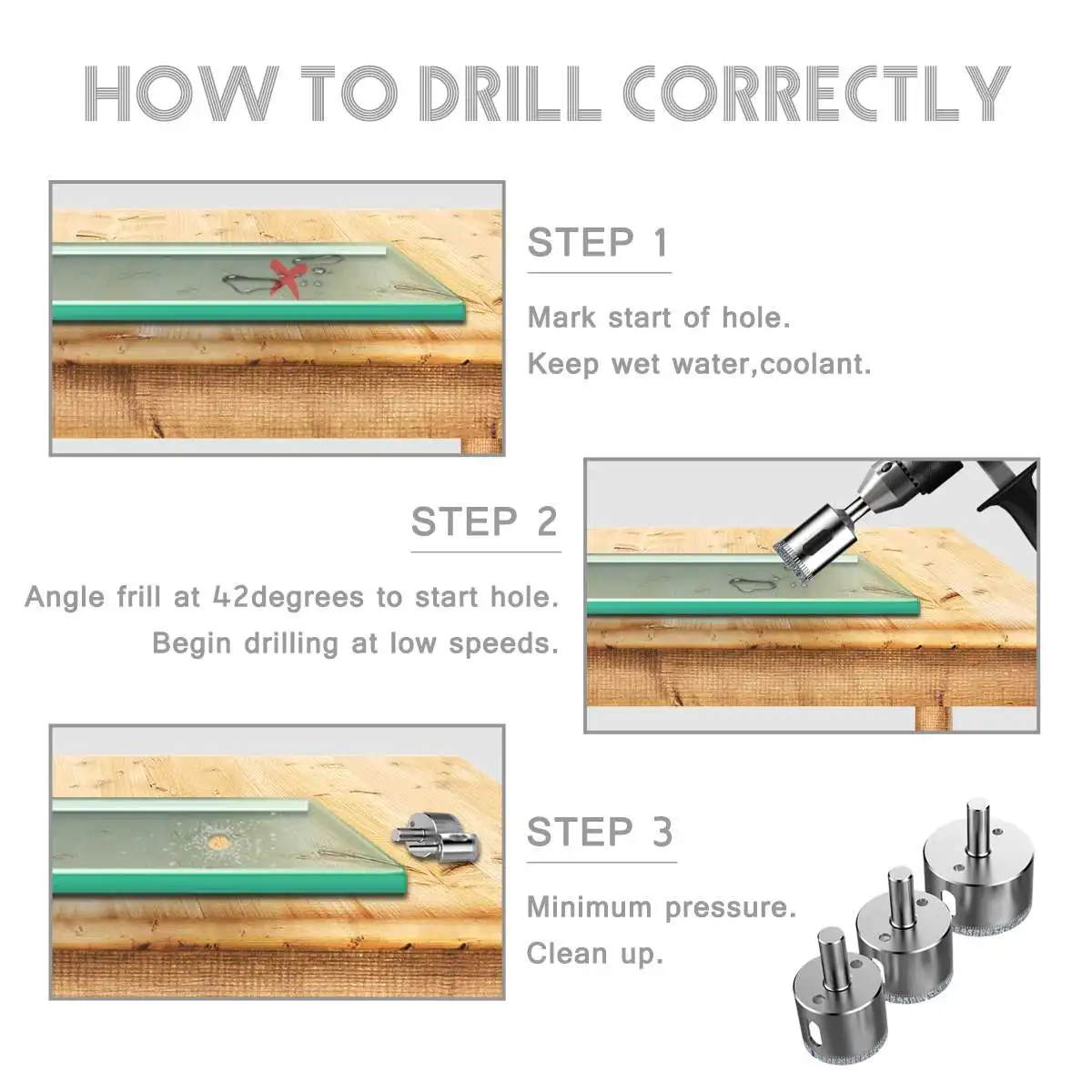 HOW TO DRILL CORRECTLY

STEP 1

Mark start of hole.
Keep wet water,coolant.

STEP 2

Angle frill at 42degrees to start hole.
Begin drilling at low speeds.

STEP 3

Minimum pressure.
Clean up.