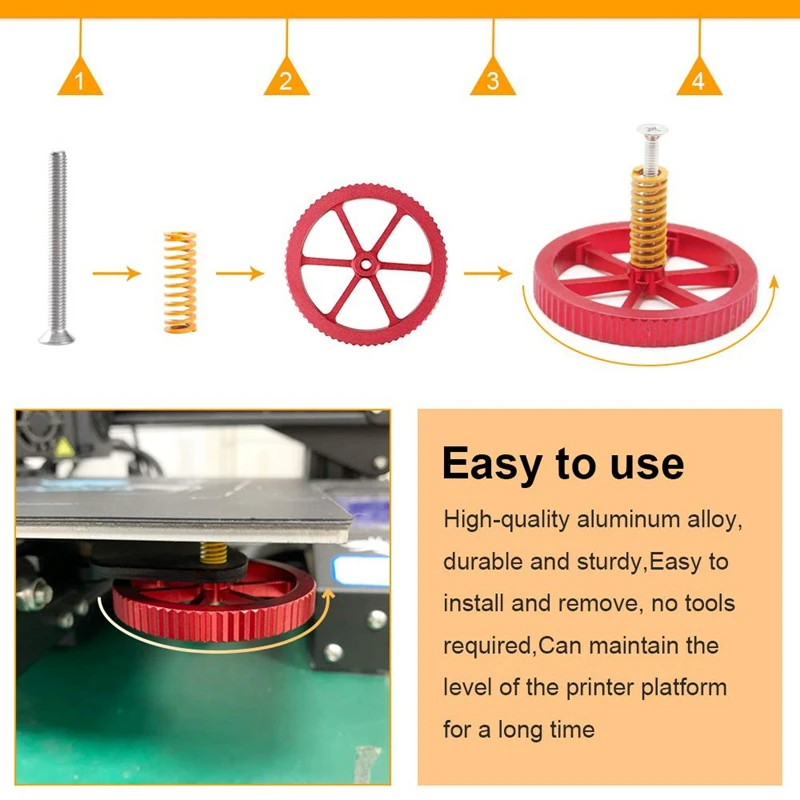 1

2

3

4

Easy to use

High-quality aluminum alloy, durable and sturdy,Easy to install and remove, no tools required,Can maintain the level of the printer platform for a long time