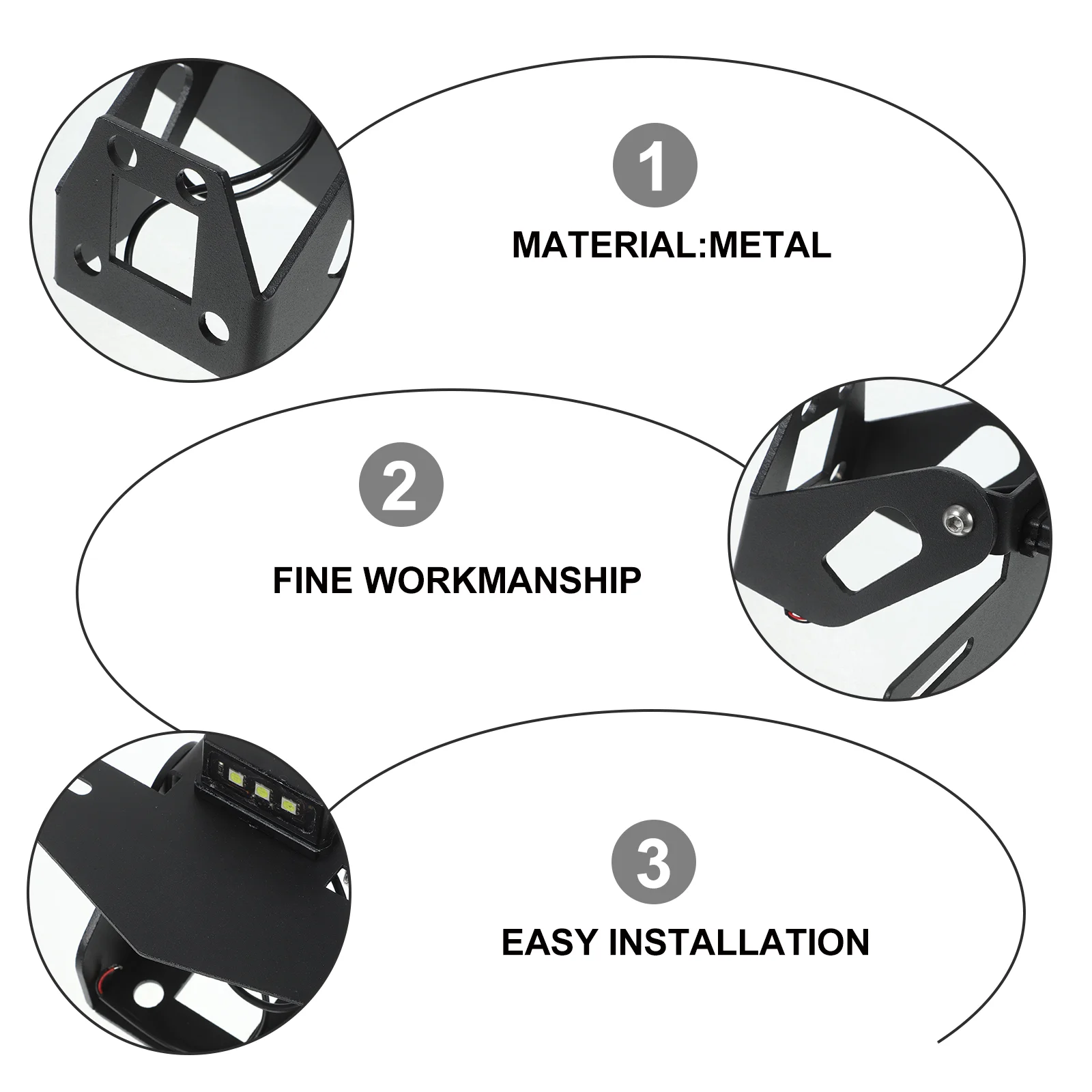 1

MATERIAL:METAL

2

FINE WORKMANSHIP

3

EASY INSTALLATION