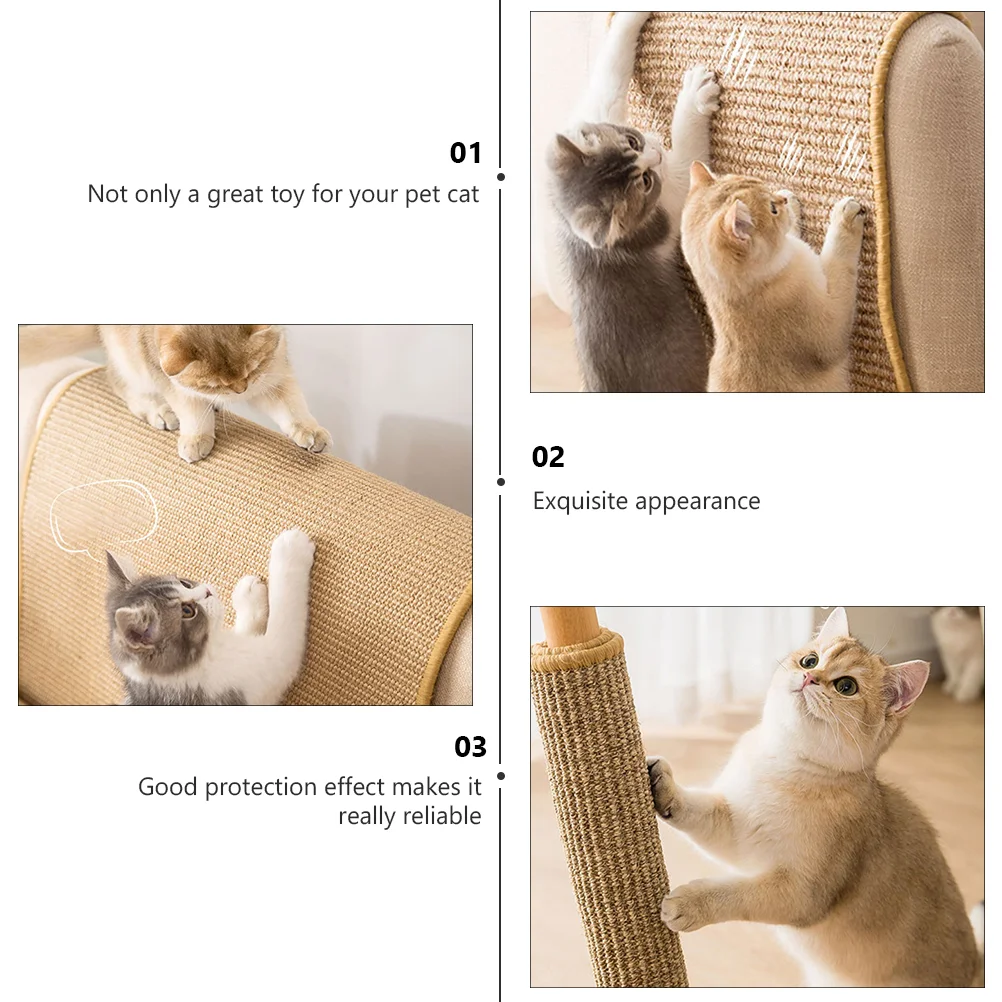 01
Not only a great toy for your pet cat

02
Exquisite appearance

03
Good protection effect makes it really reliable