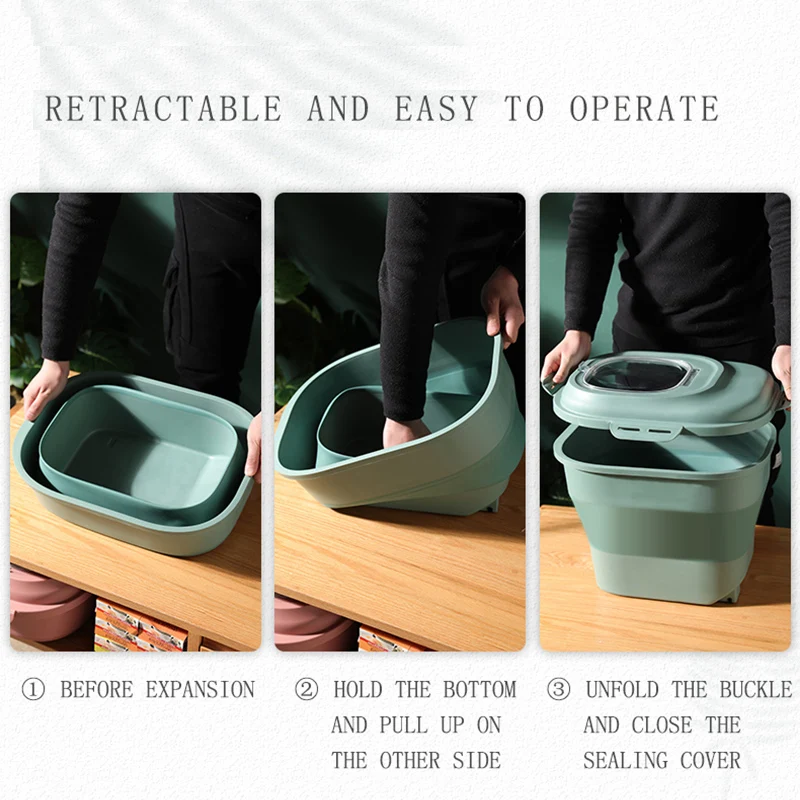 RETRACTABLE AND EASY TO OPERATE

① BEFORE EXPANSION

② HOLD THE BOTTOM AND PULL UP ON THE OTHER SIDE

③ UNFOLD THE BUCKLE AND CLOSE THE SEALING COVER