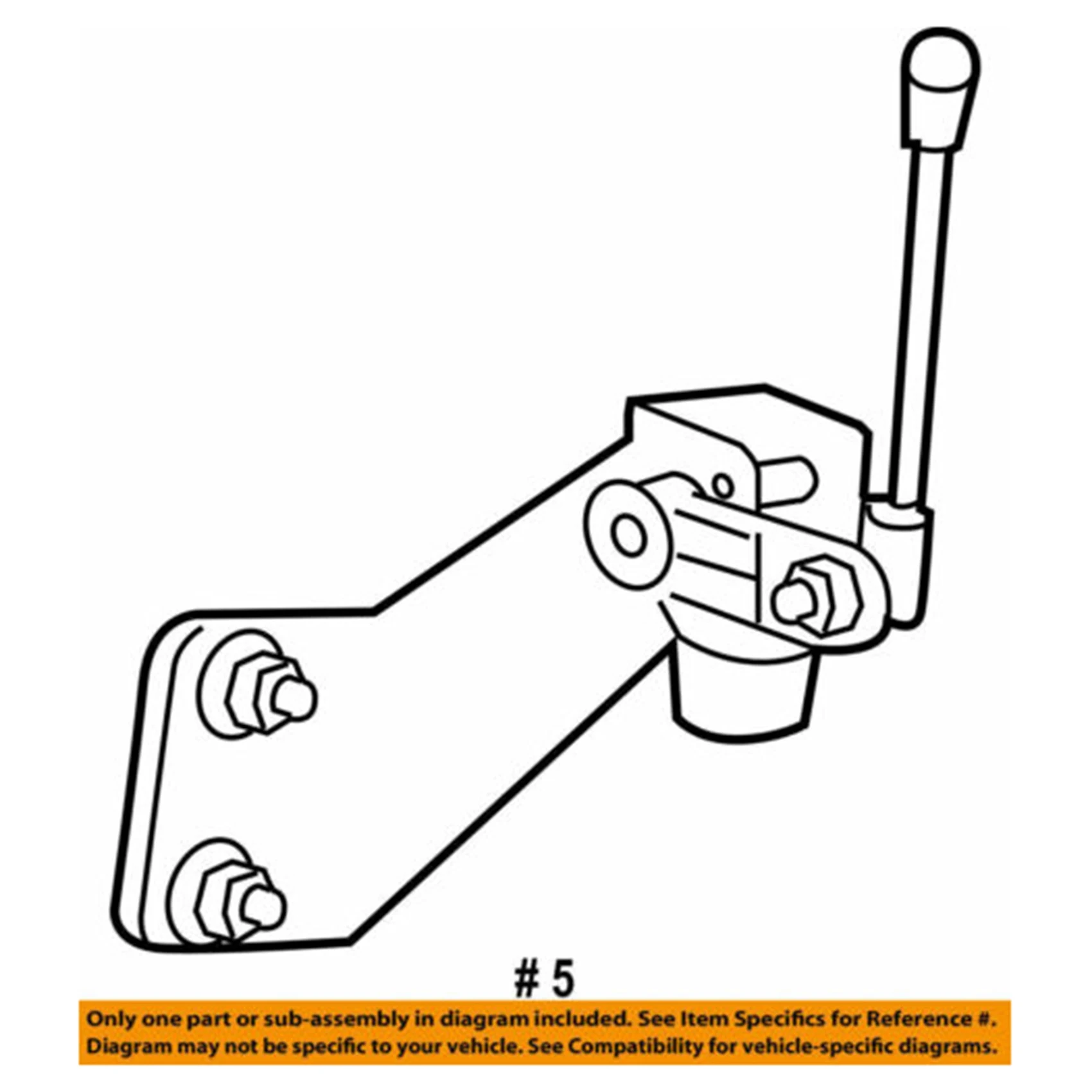 # 5

Only one part or sub-assembly in diagram included. See Item Specifics for Reference #.
Diagram may not be specific to your vehicle. See Compatibility for vehicle-specific diagrams.