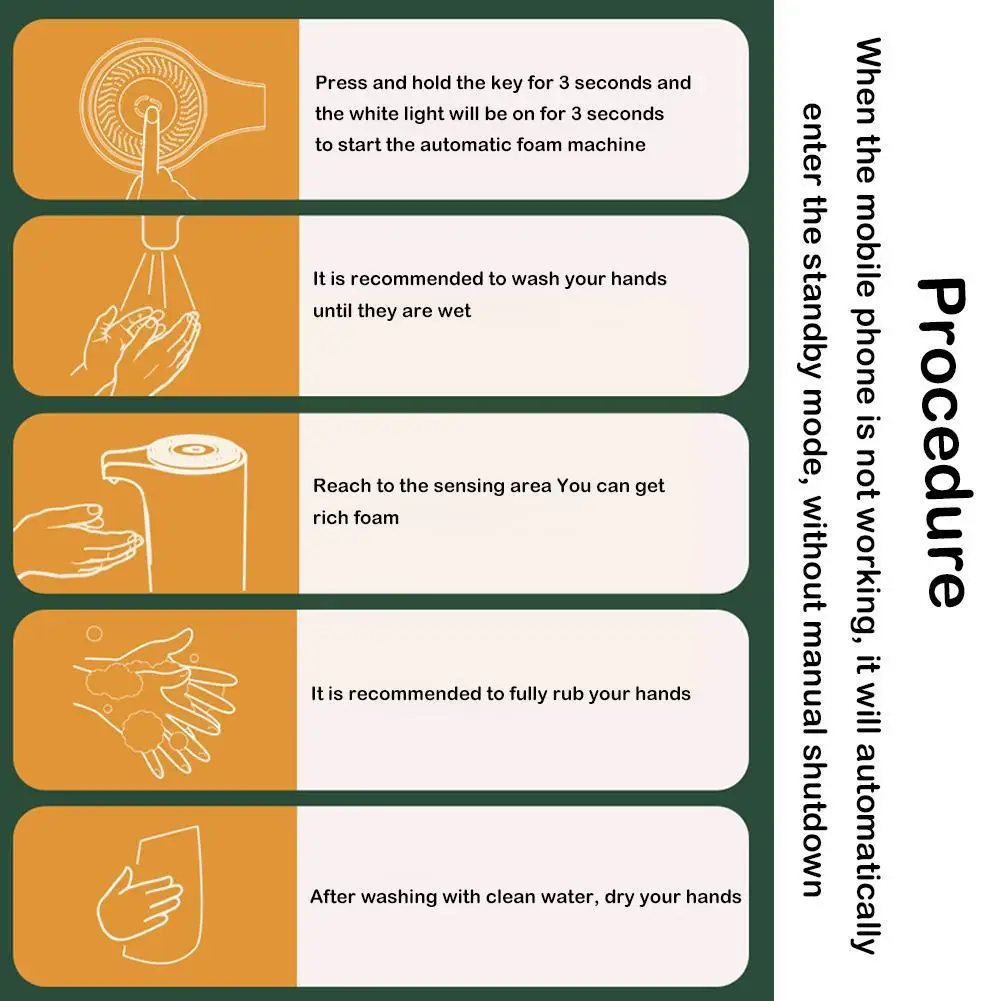 Procedure

When the mobile phone is not working, it will automatically enter the standby mode, without manual shutdown

Press and hold the key for 3 seconds and the white light will be on for 3 seconds to start the automatic foam machine

It is recommended to wash your hands until they are wet

Reach to the sensing area You can get rich foam

It is recommended to fully rub your hands

After washing with clean water, dry your hands