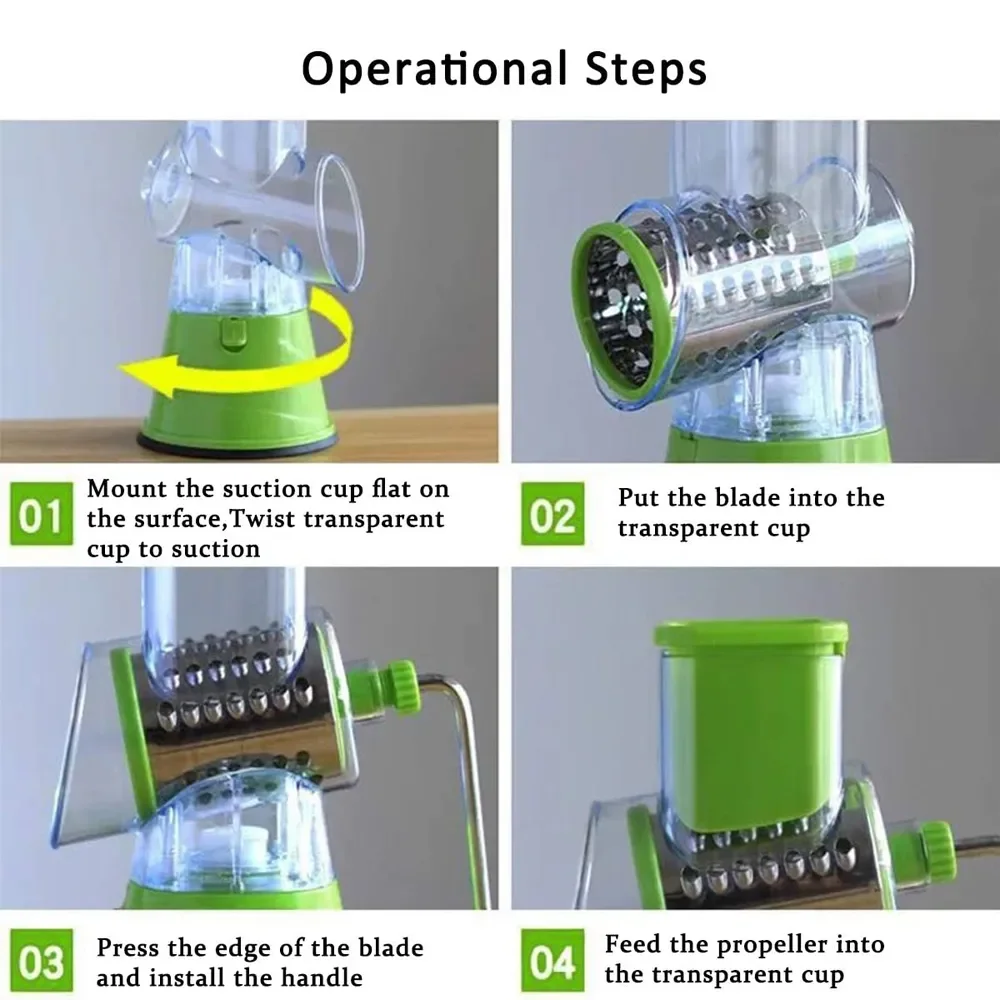 Operational Steps

01 Mount the suction cup flat on the surface,Twist transparent cup to suction

02 Put the blade into the transparent cup

03 Press the edge of the blade and install the handle

04 Feed the propeller into the transparent cup