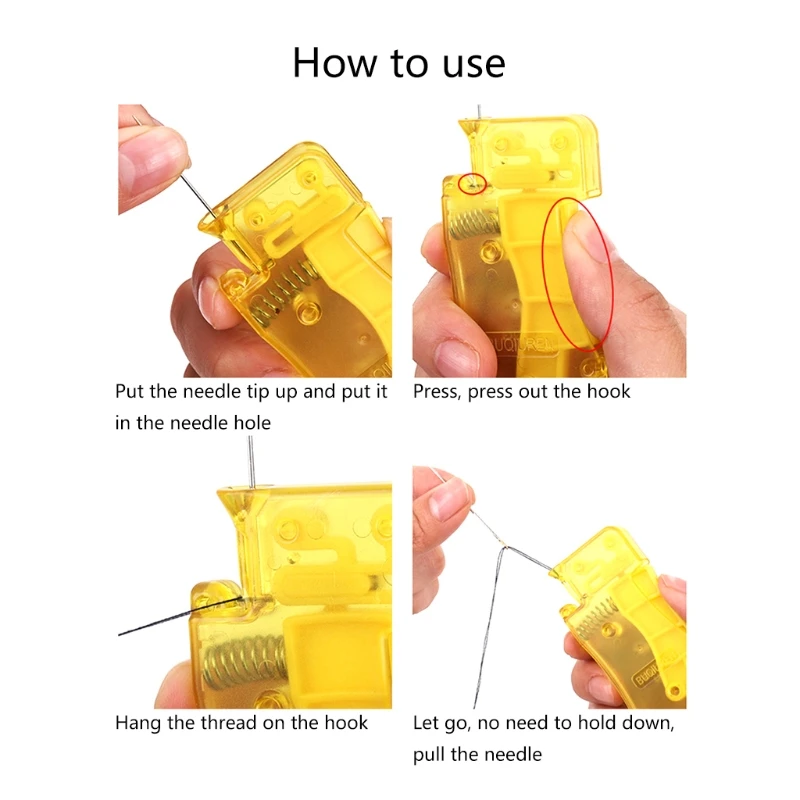 How to use

Put the needle tip up and put it in the needle hole

Press, press out the hook

Hang the thread on the hook

Let go, no need to hold down, pull the needle