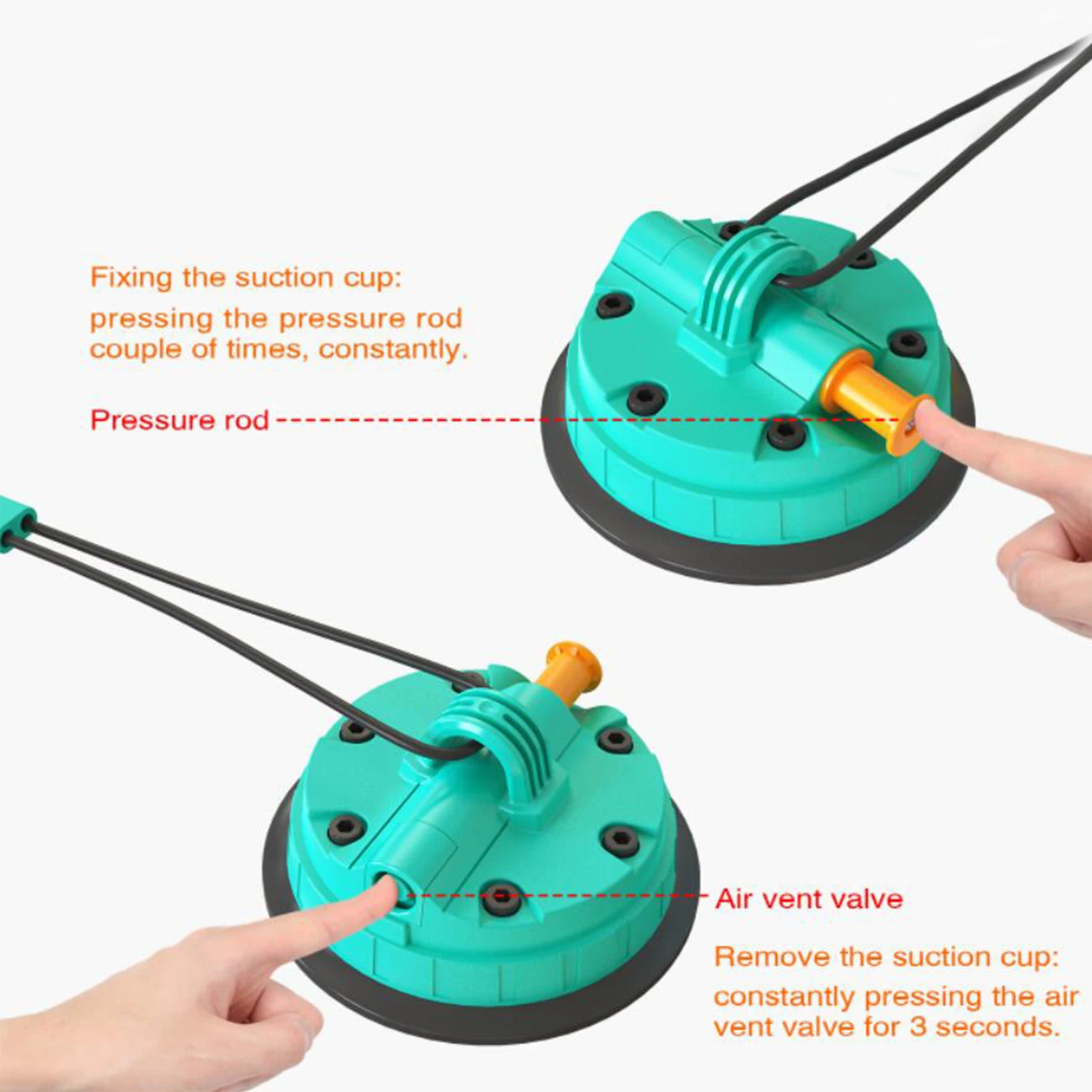 Fixing the suction cup:
pressing the pressure rod couple of times, constantly.

Pressure rod

Air vent valve

Remove the suction cup:
constantly pressing the air vent valve for 3 seconds.