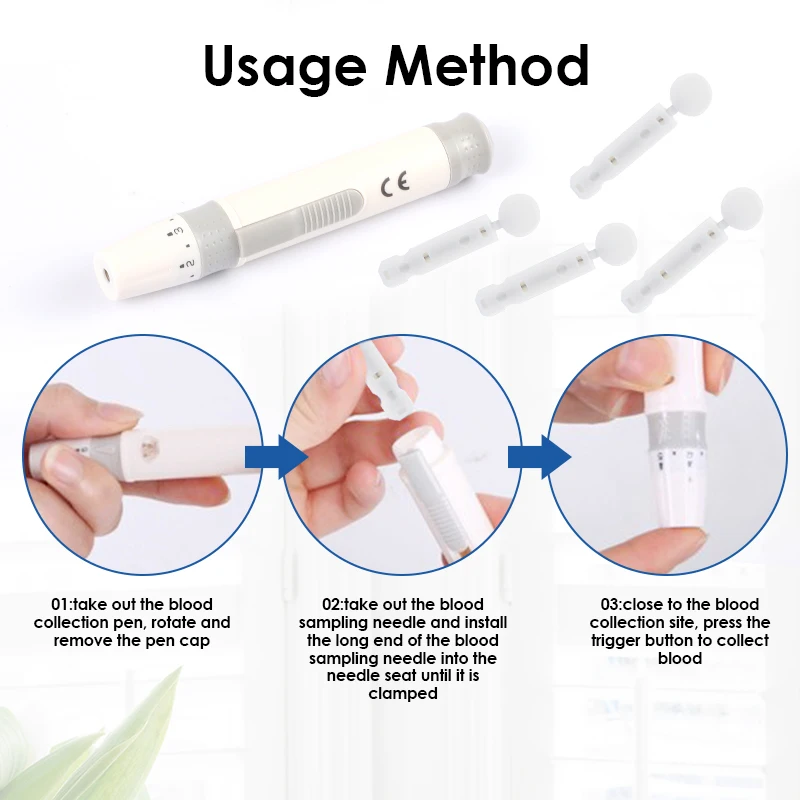 Usage Method

CE

3

2

01:take out the blood collection pen, rotate and remove the pen cap

02:take out the blood sampling needle and install the long end of the blood sampling needle into the needle seat until it is clamped

03:close to the blood collection site, press the trigger button to collect blood