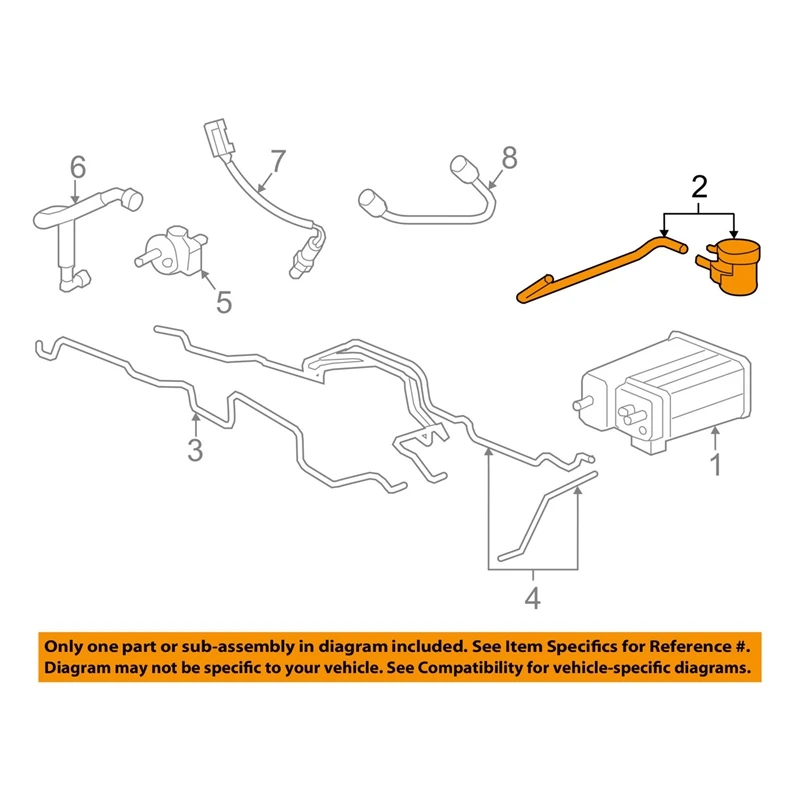 6
7
8
2
5
3
1
4

Only one part or sub-assembly in diagram included. See Item Specifics for Reference #. Diagram may not be specific to your vehicle. See Compatibility for vehicle-specific diagrams.