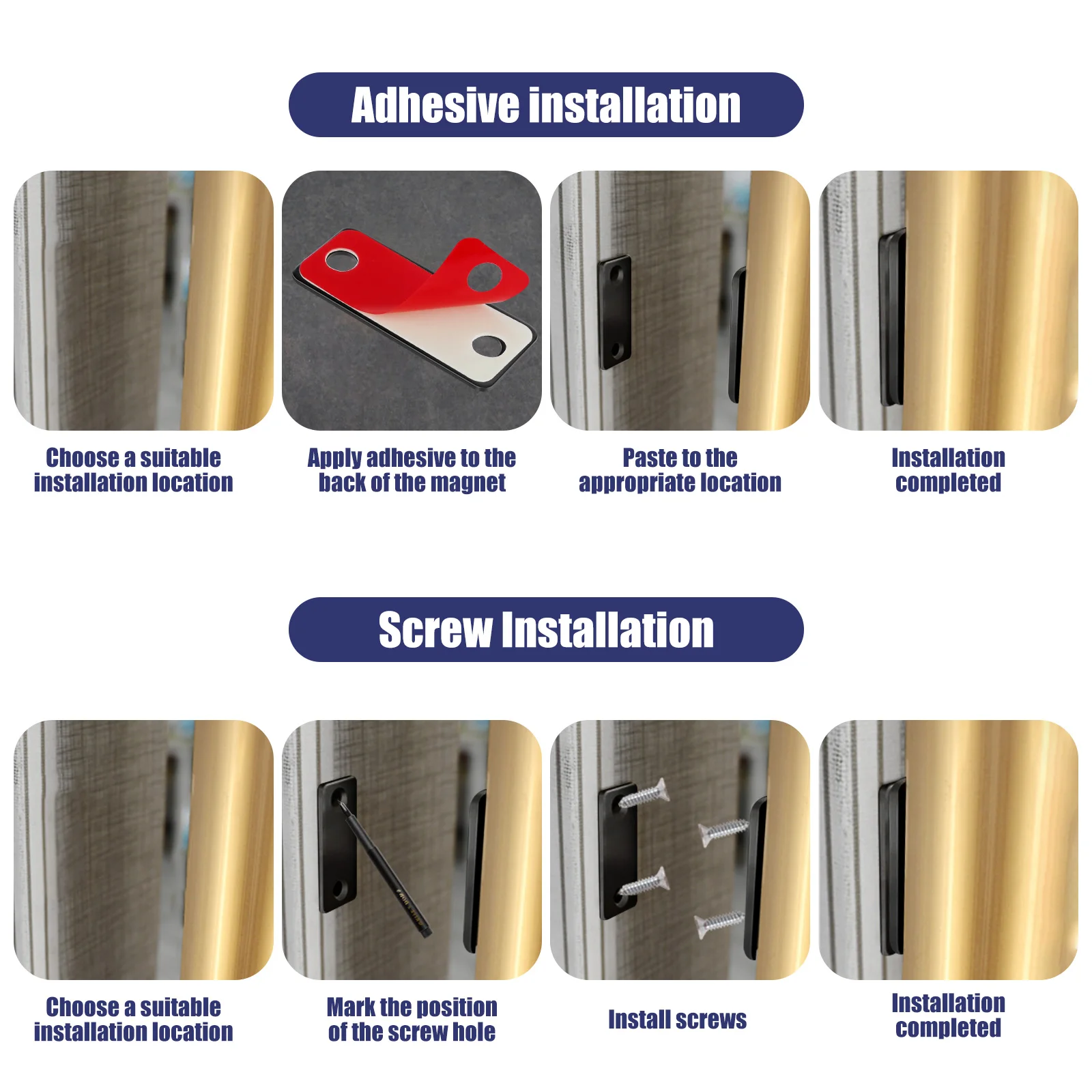 Adhesive installation

Choose a suitable installation location

Apply adhesive to the back of the magnet

Paste to the appropriate location

Installation completed

Screw Installation

Choose a suitable installation location

Mark the position of the screw hole

Install screws

Installation completed