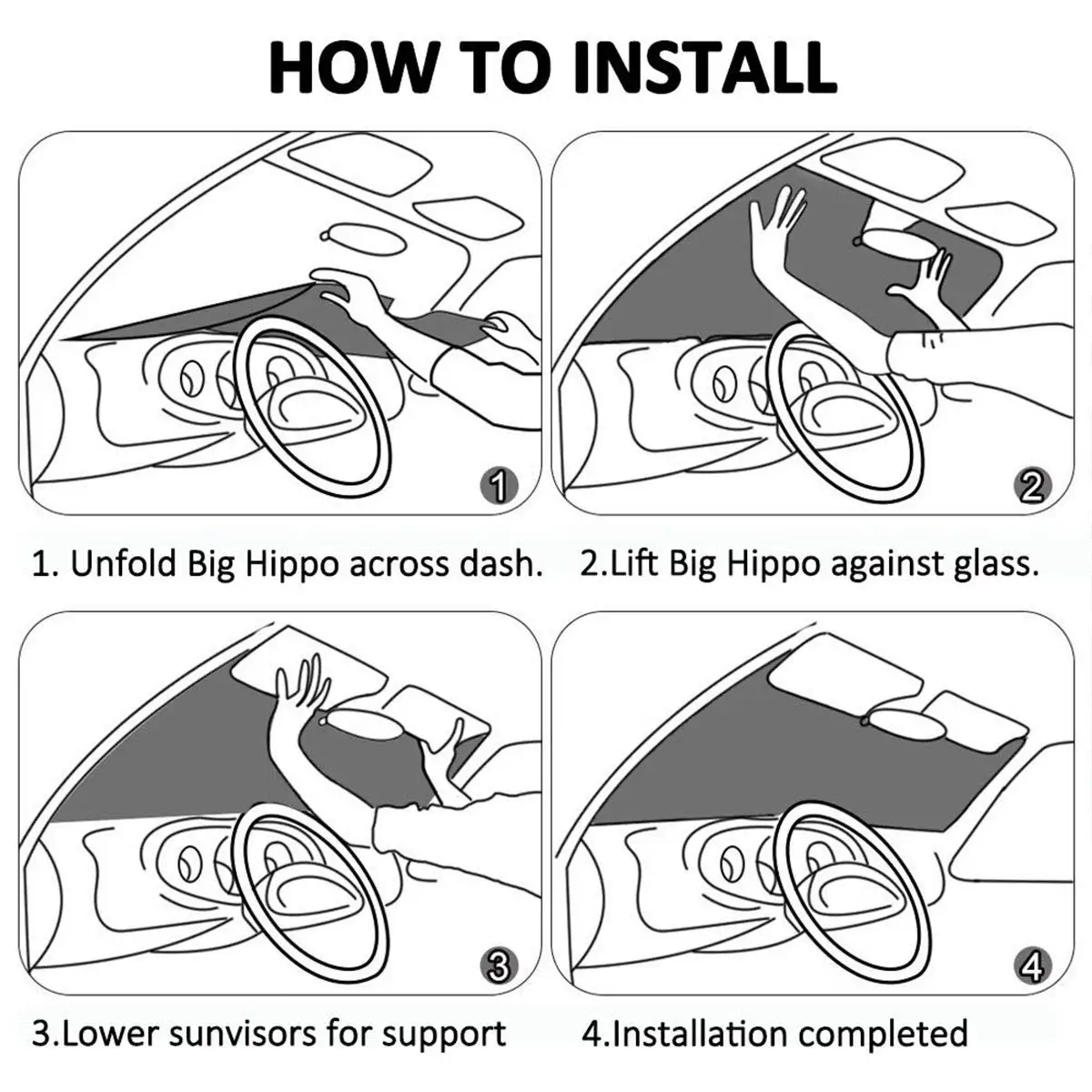 HOW TO INSTALL

1

2

1. Unfold Big Hippo across dash.

2.Lift Big Hippo against glass.

3

4

3.Lower sunvisors for support

4.Installation completed