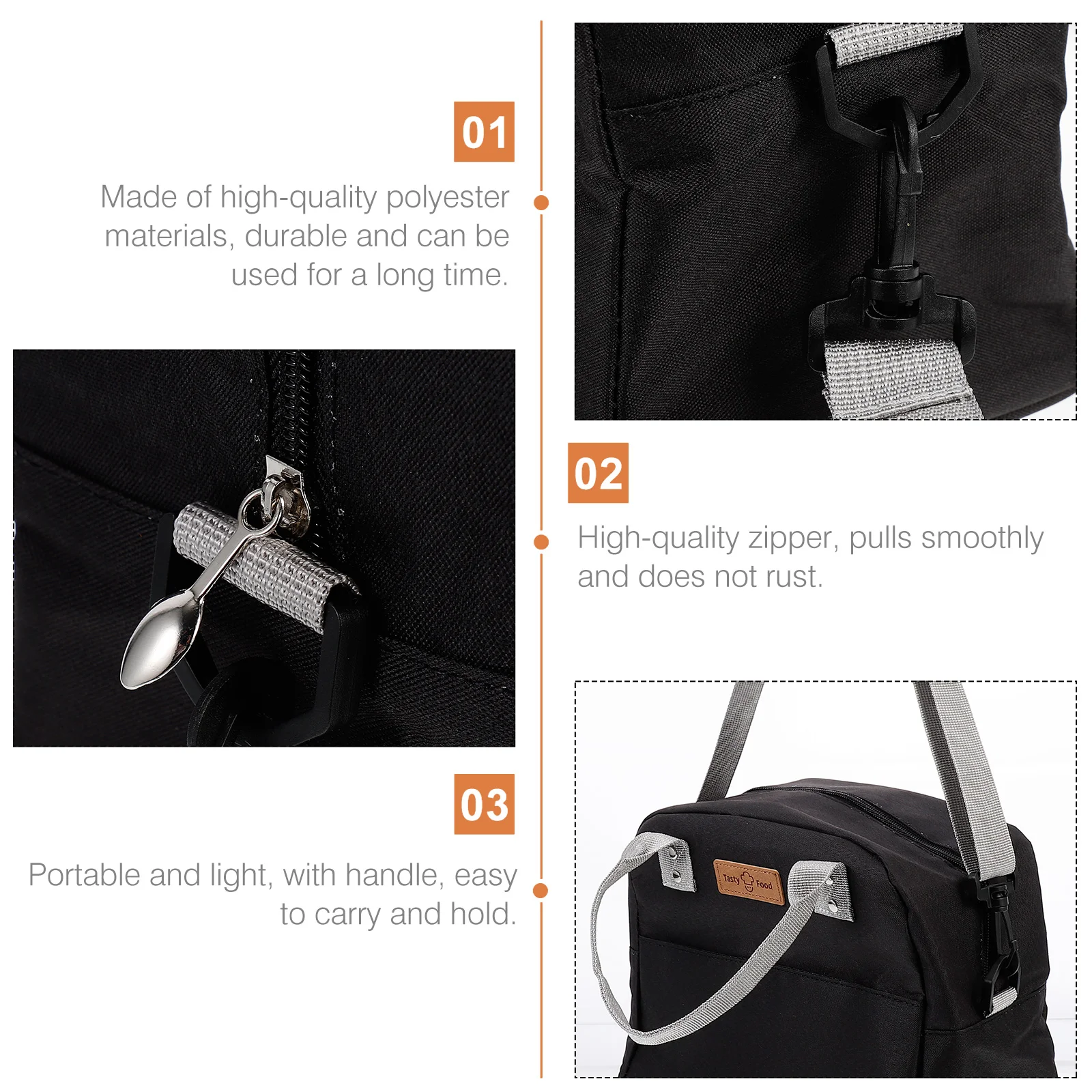 01

Made of high-quality polyester materials, durable and can be used for a long time.

02

High-quality zipper, pulls smoothly and does not rust.

03

Portable and light, with handle, easy to carry and hold.

Tasty Food