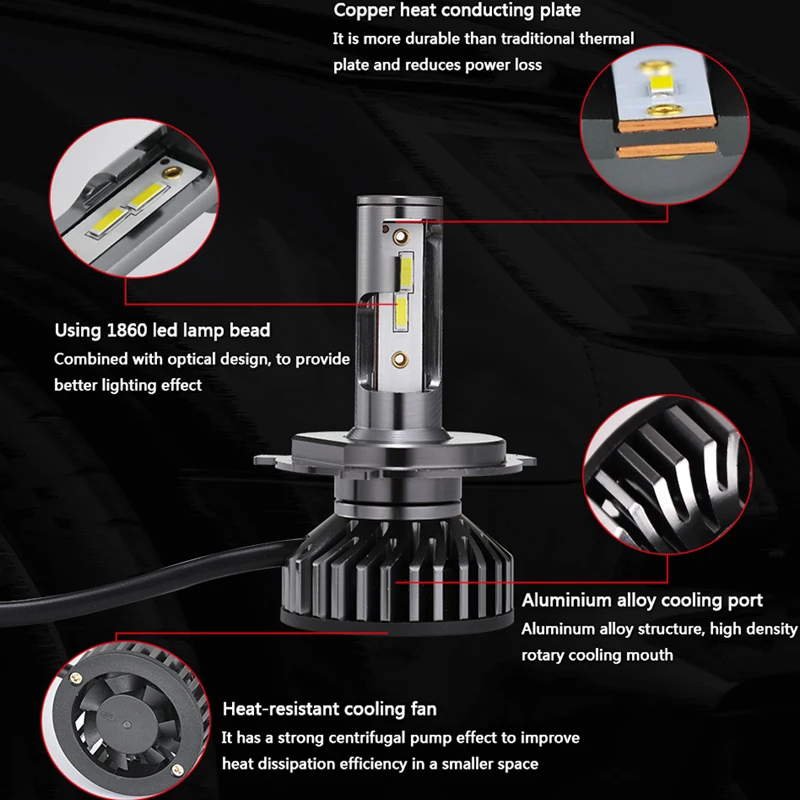 Copper heat conducting plate
It is more durable than traditional thermal plate and reduces power loss

Using 1860 led lamp bead
Combined with optical design, to provide better lighting effect

Aluminium alloy cooling port
Aluminum alloy structure, high density rotary cooling mouth

Heat-resistant cooling fan
It has a strong centrifugal pump effect to improve heat dissipation efficiency in a smaller space