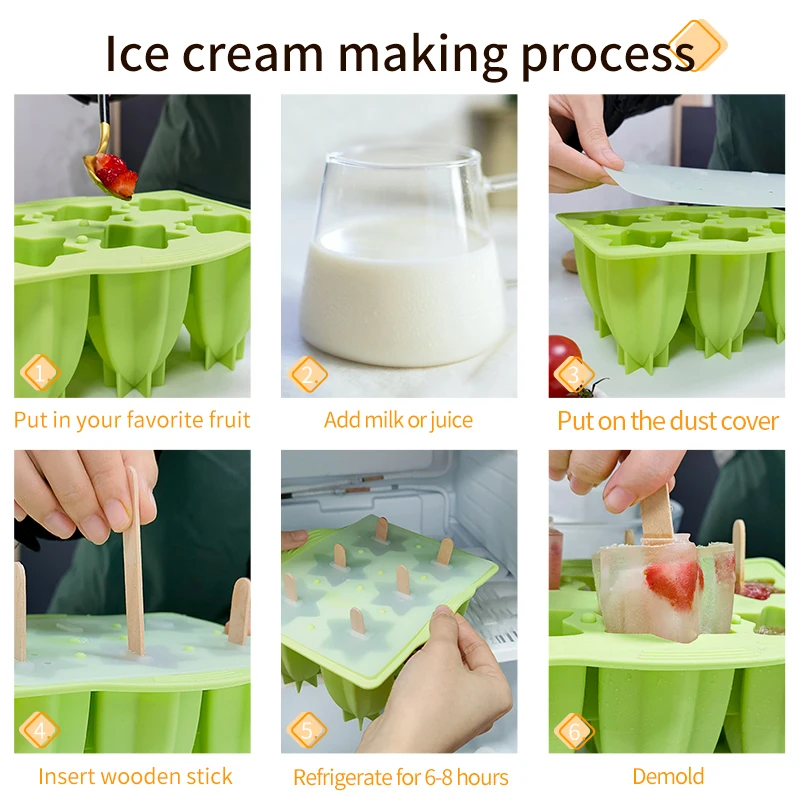 Ice cream making process

1. Put in your favorite fruit

2. Add milk or juice

3. Put on the dust cover

4. Insert wooden stick

5. Refrigerate for 6-8 hours

6. Demold