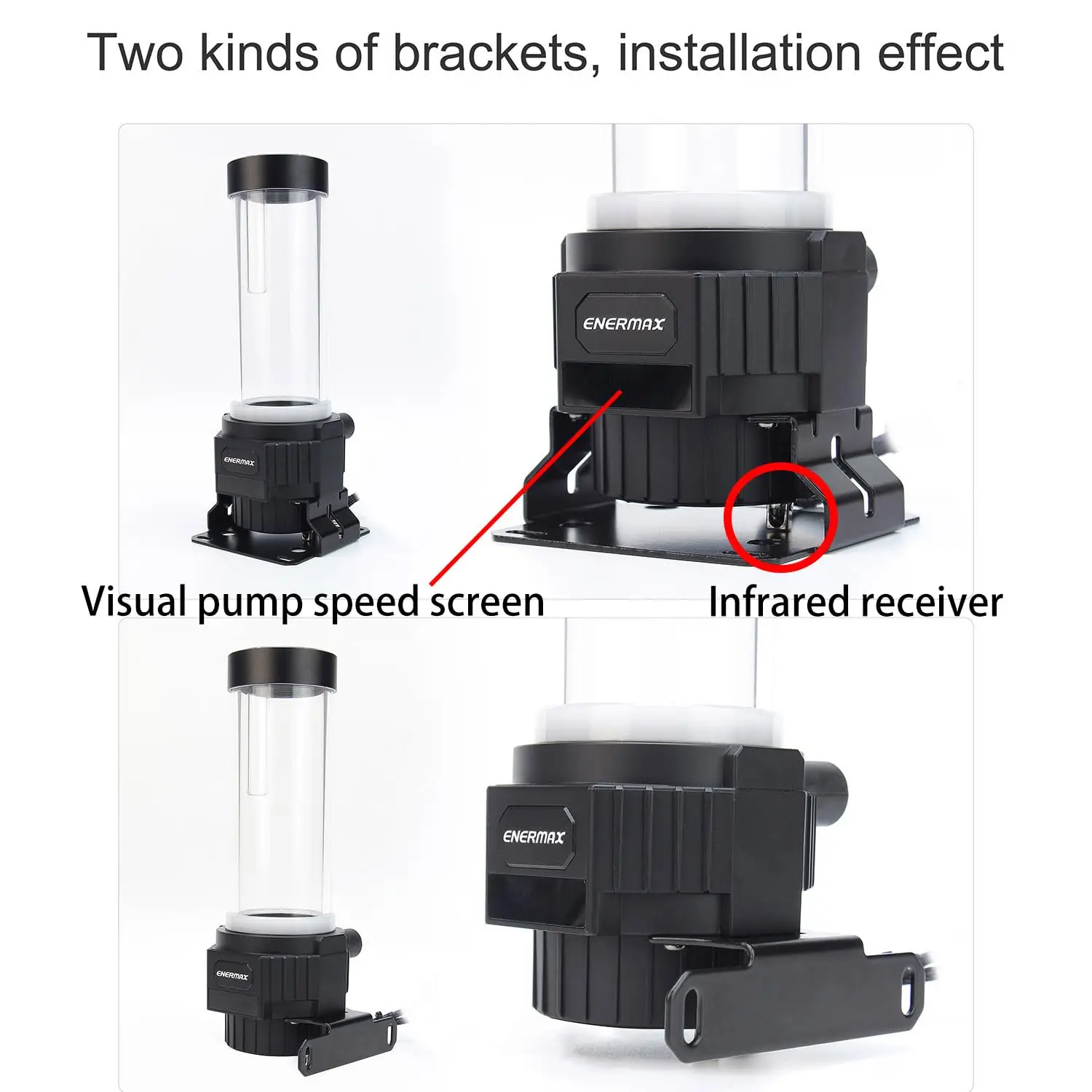 Two kinds of brackets, installation effect

ENERMAX

ENERMAX

Visual pump speed screen

Infrared receiver

ENERMAX

ENERMAX