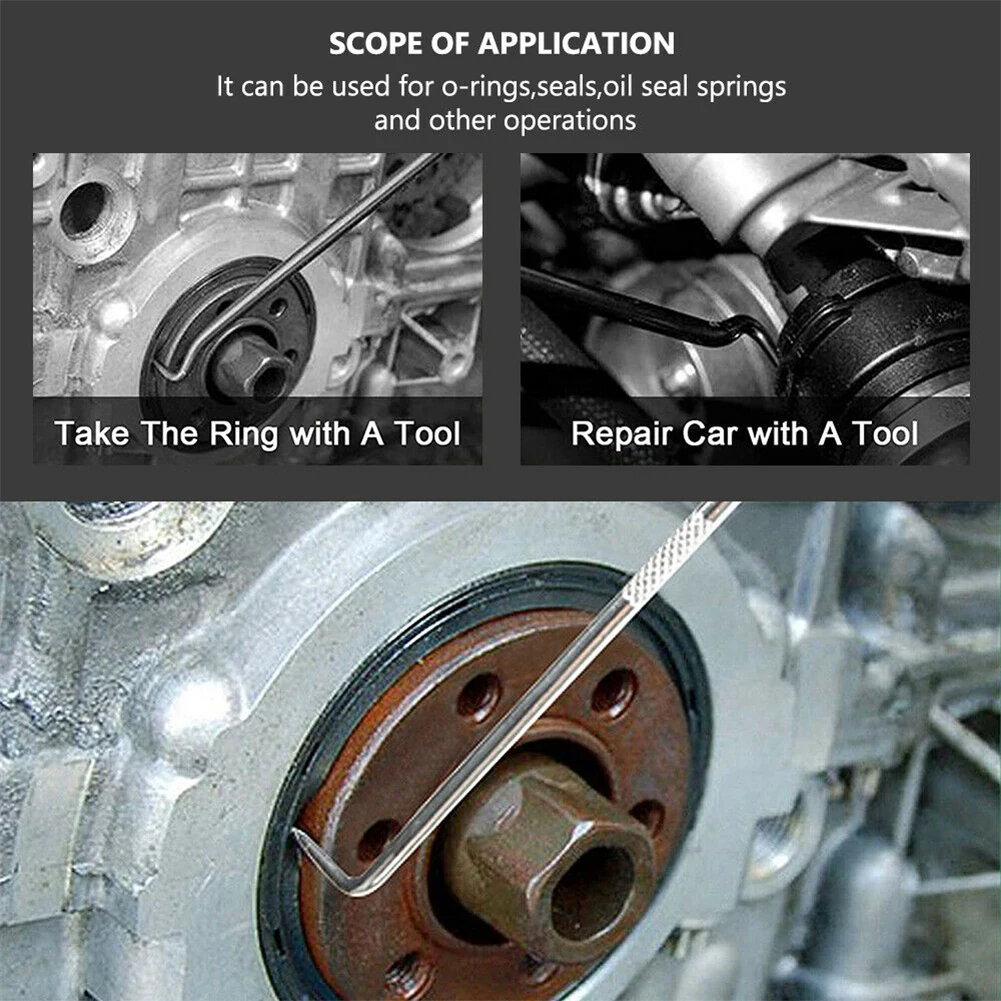 SCOPE OF APPLICATION

It can be used for o-rings,seals,oil seal springs and other operations

Take The Ring with A Tool

Repair Car with A Tool