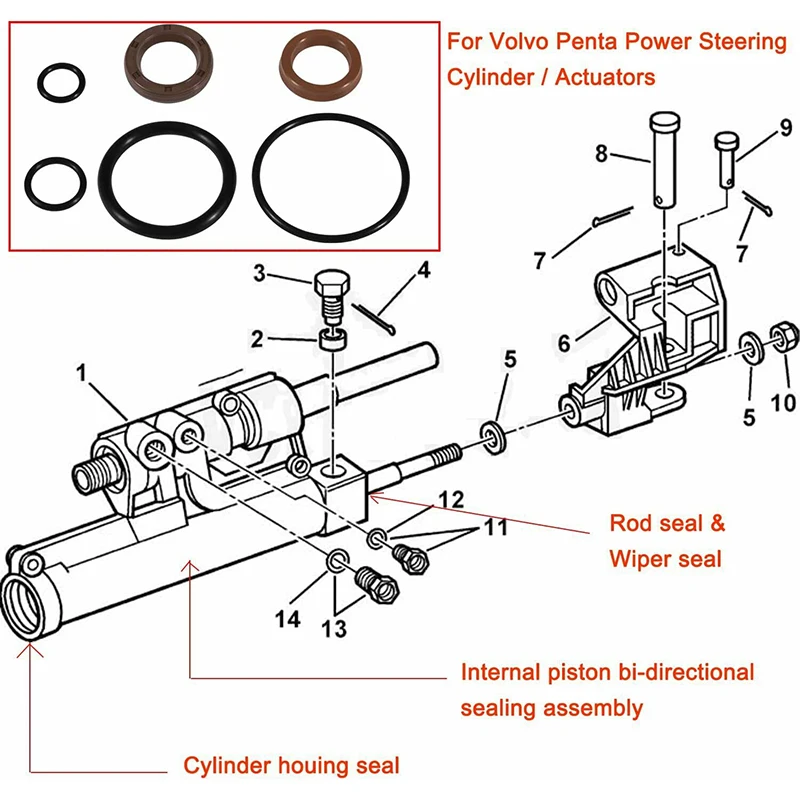 For Volvo Penta Power Steering Cylinder / Actuators

8
9
7
7
3
4
2
6
1
5
5
10
12
11
14
13

Rod seal & Wiper seal

Internal piston bi-directional sealing assembly

Cylinder houing seal