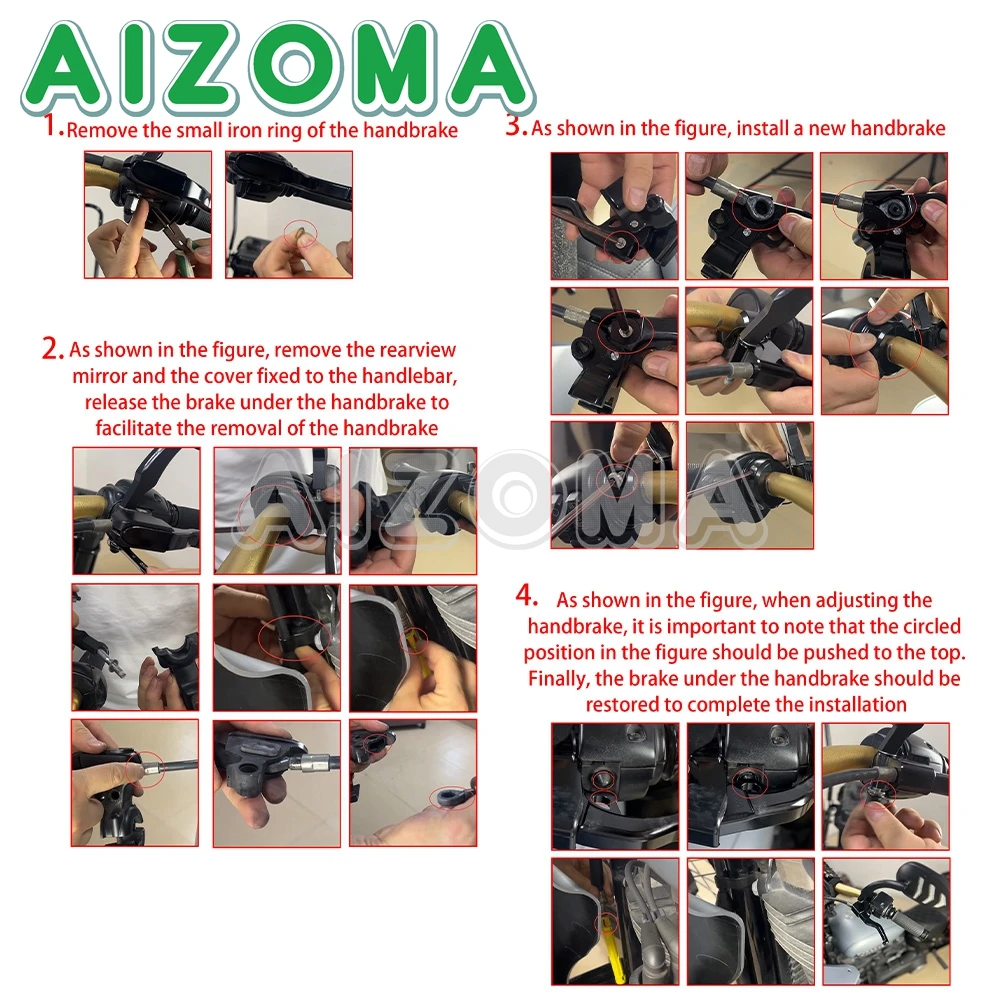 AIZOMA

1. Remove the small iron ring of the handbrake

2. As shown in the figure, remove the rearview mirror and the cover fixed to the handlebar, release the brake under the handbrake to facilitate the removal of the handbrake

AIZOMA

3. As shown in the figure, install a new handbrake

4. As shown in the figure, when adjusting the handbrake, it is important to note that the circled position in the figure should be pushed to the top. Finally, the brake under the handbrake should be restored to complete the installation