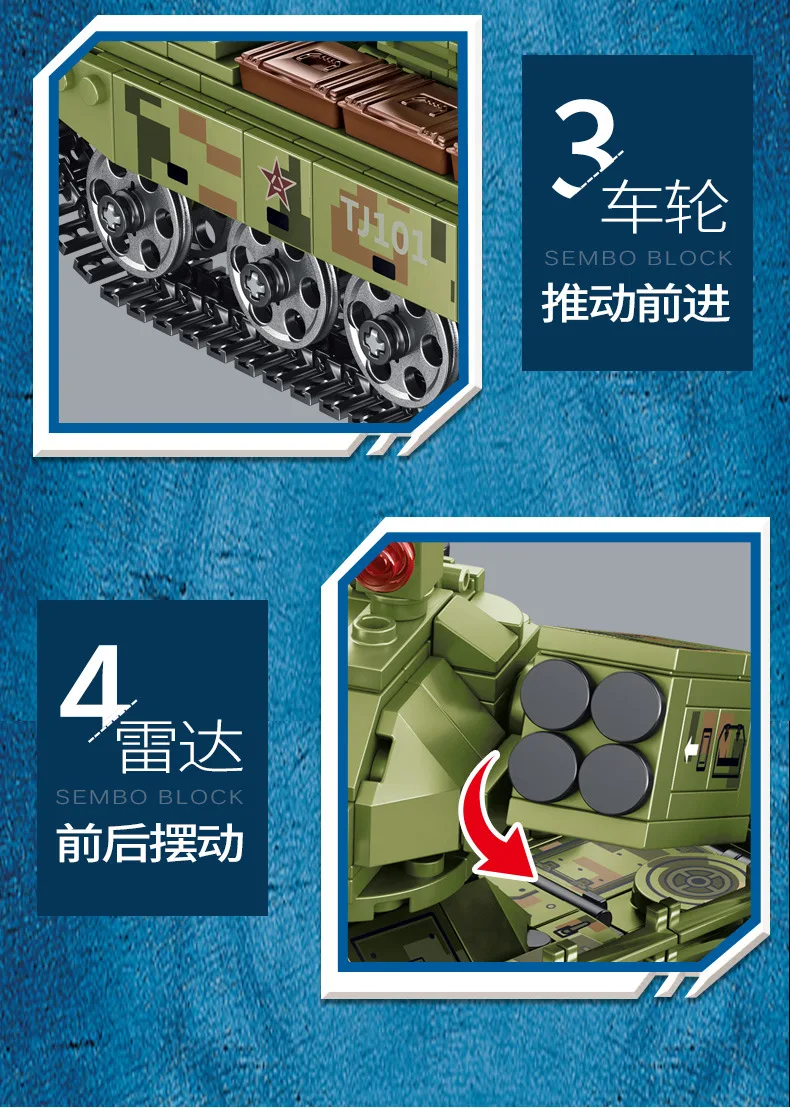 TJ101

3
车轮
SEMBO BLOCK
推动前进

4
雷达
SEMBO BLOCK
前后摆动