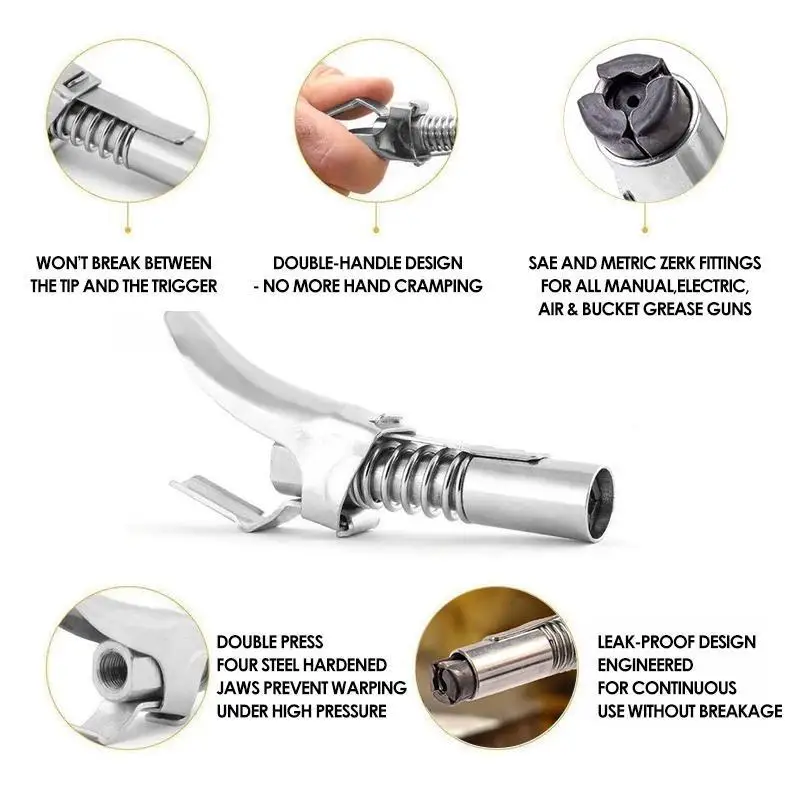 WON'T BREAK BETWEEN THE TIP AND THE TRIGGER

DOUBLE-HANDLE DESIGN - NO MORE HAND CRAMPING

SAE AND METRIC ZERK FITTINGS FOR ALL MANUAL,ELECTRIC, AIR & BUCKET GREASE GUNS

DOUBLE PRESS
FOUR STEEL HARDENED
JAWS PREVENT WARPING
UNDER HIGH PRESSURE

LEAK-PROOF DESIGN
ENGINEERED
FOR CONTINUOUS
USE WITHOUT BREAKAGE