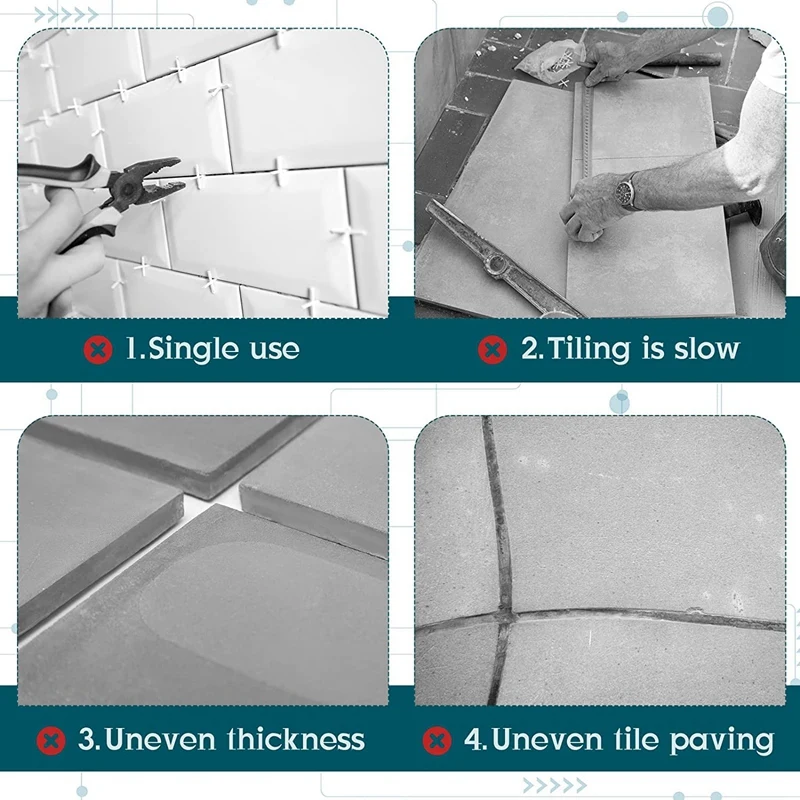 1.Single use

2.Tiling is slow

3.Uneven thickness

4.Uneven tile paving