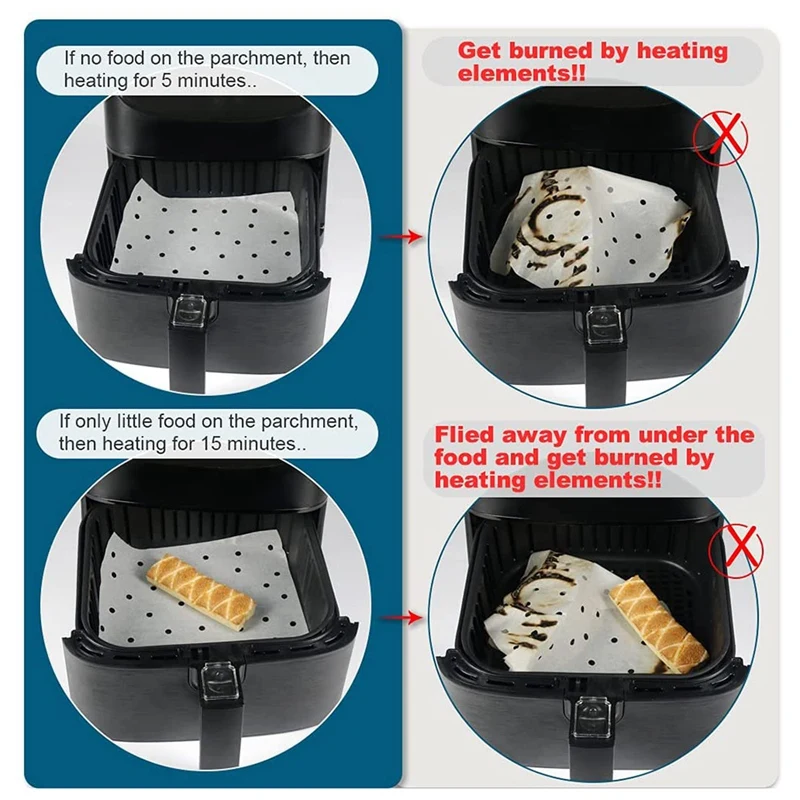 If no food on the parchment, then heating for 5 minutes..

Get burned by heating elements!!

If only little food on the parchment, then heating for 15 minutes..

Flied away from under the food and get burned by heating elements!!