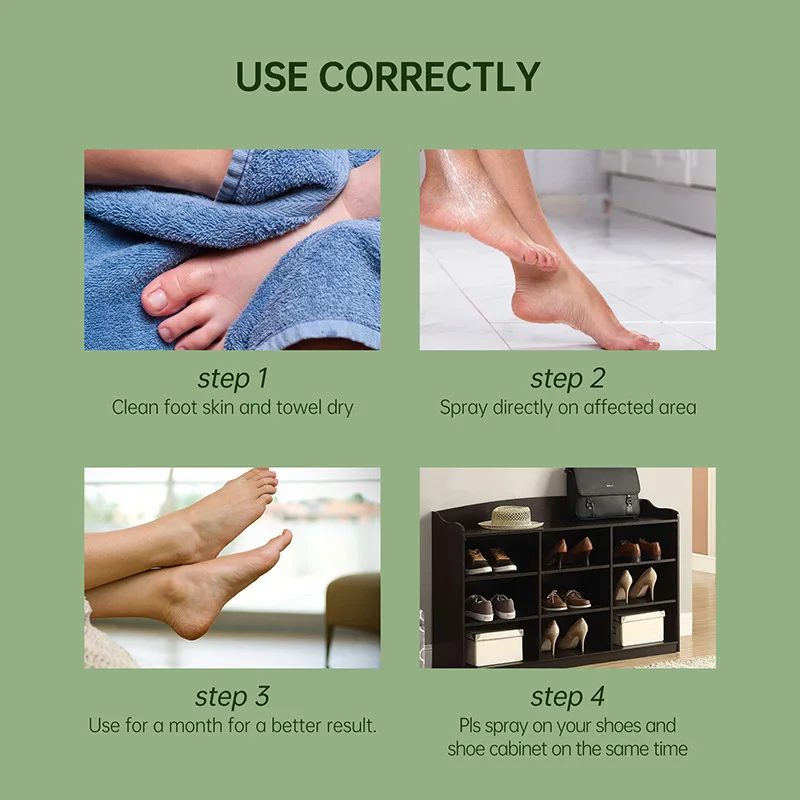 USE CORRECTLY

step 1
Clean foot skin and towel dry

step 2
Spray directly on affected area

step 3
Use for a month for a better result.

step 4
Pls spray on your shoes and shoe cabinet on the same time