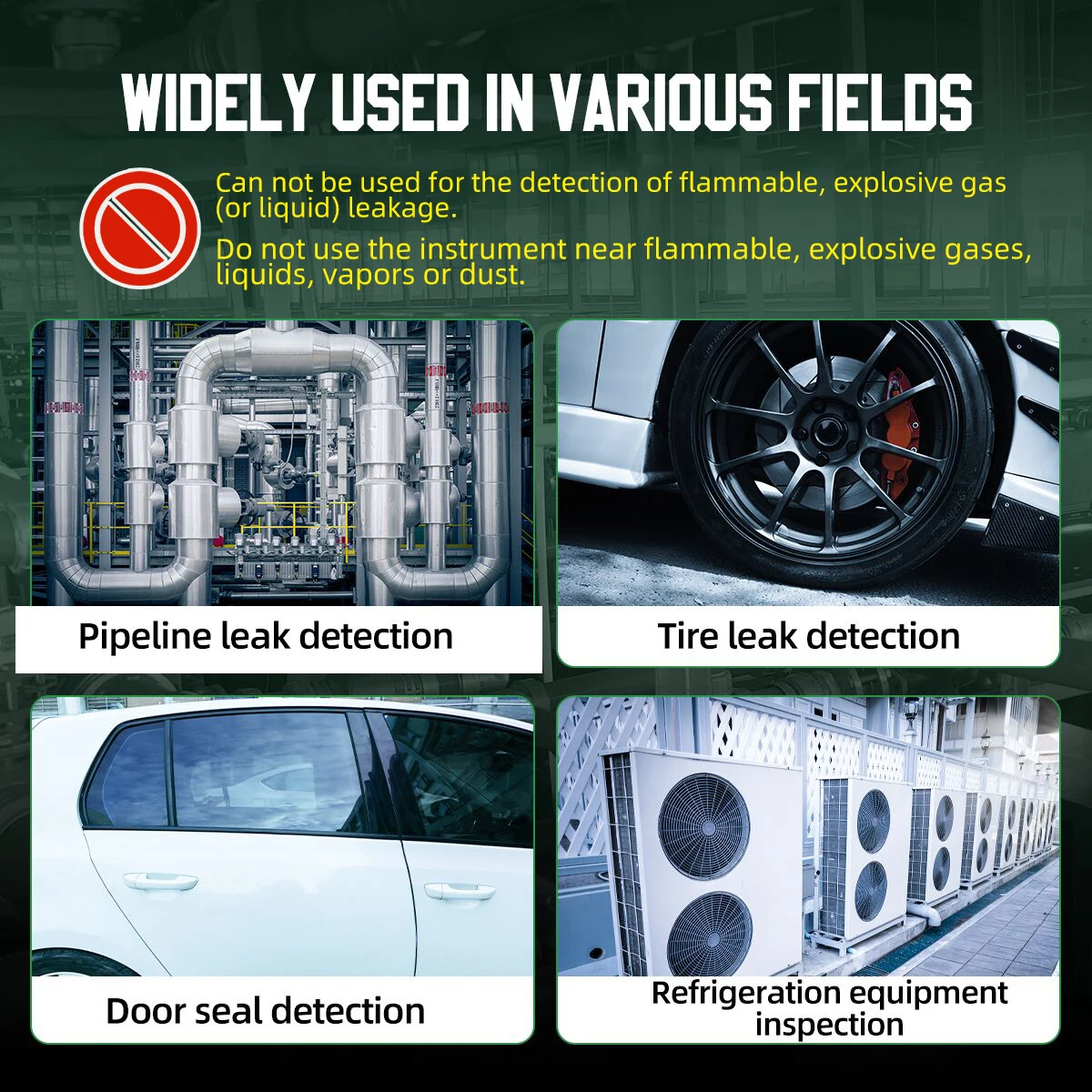 WIDELY USED IN VARIOUS FIELDS

Can not be used for the detection of flammable, explosive gas (or liquid) leakage.

Do not use the instrument near flammable, explosive gases, liquids, vapors or dust.

Pipeline leak detection

Tire leak detection

Door seal detection

Refrigeration equipment inspection