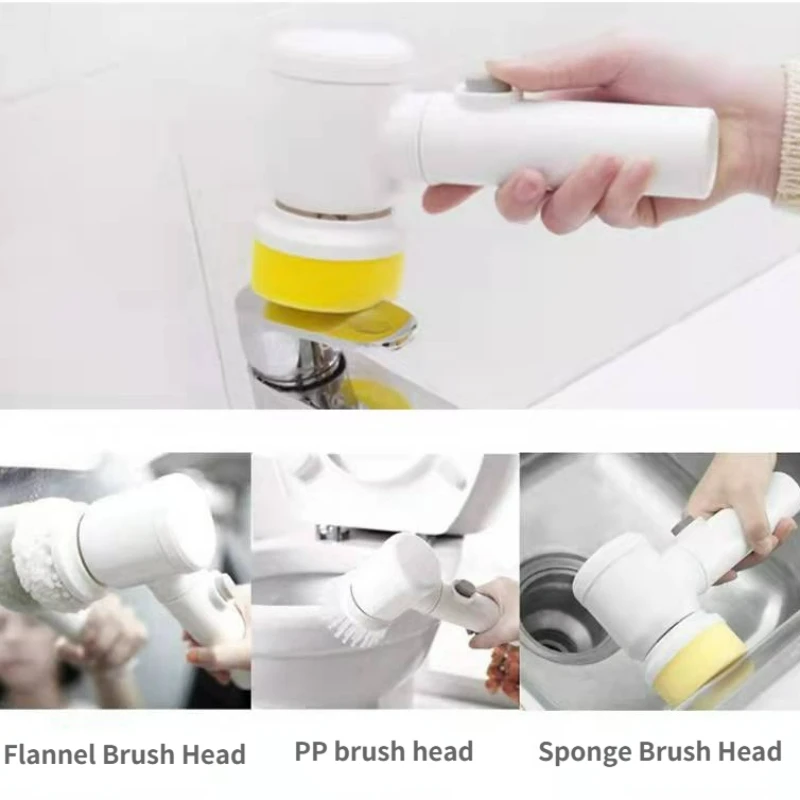 Flannel Brush Head

PP brush head

Sponge Brush Head