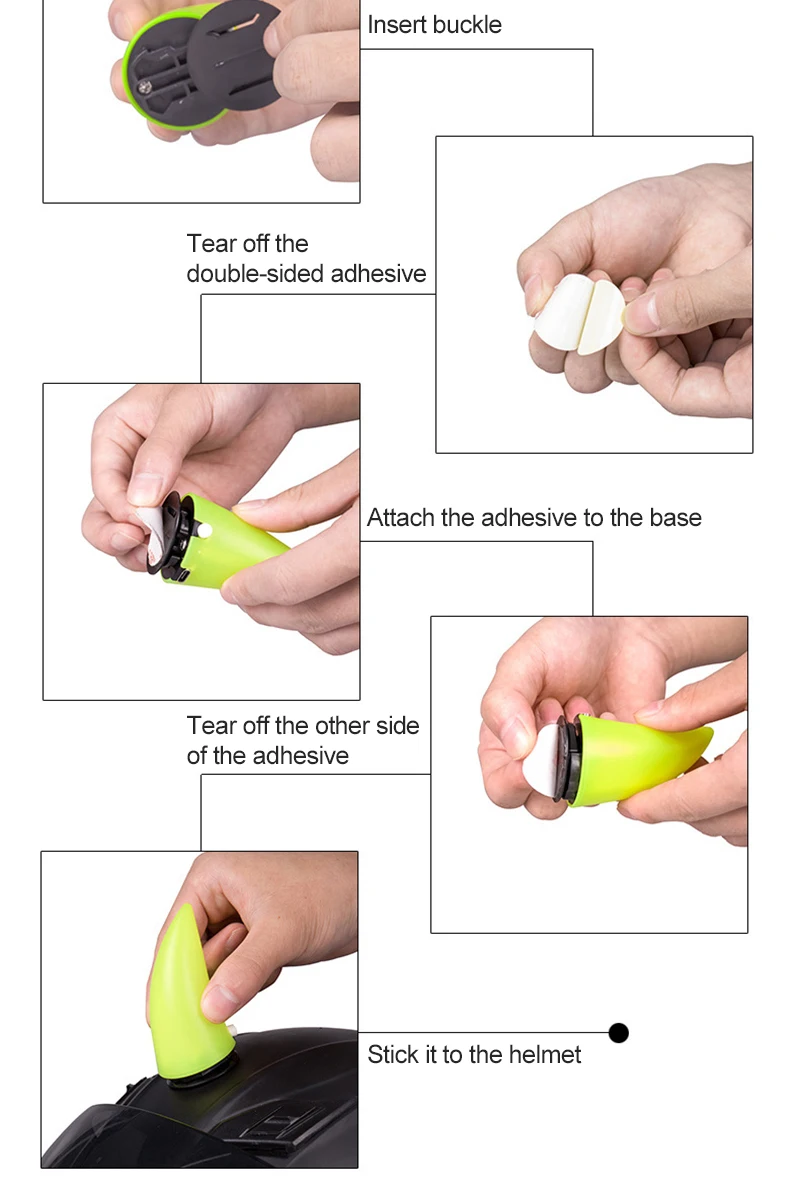 Insert buckle

Tear off the double-sided adhesive

Attach the adhesive to the base

Tear off the other side of the adhesive

Stick it to the helmet