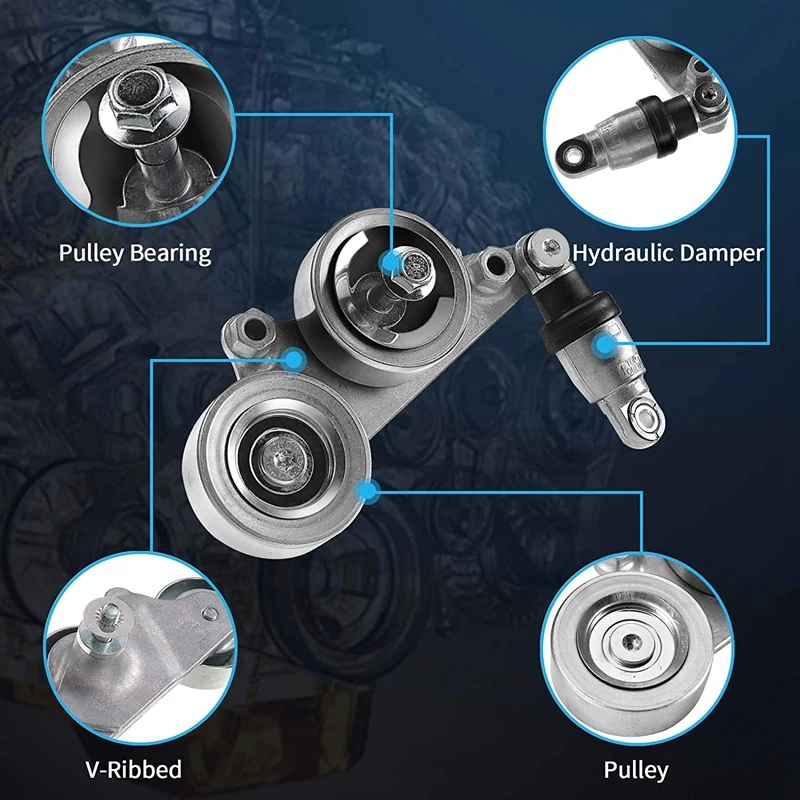 Pulley Bearing

Hydraulic Damper

V-Ribbed

Pulley