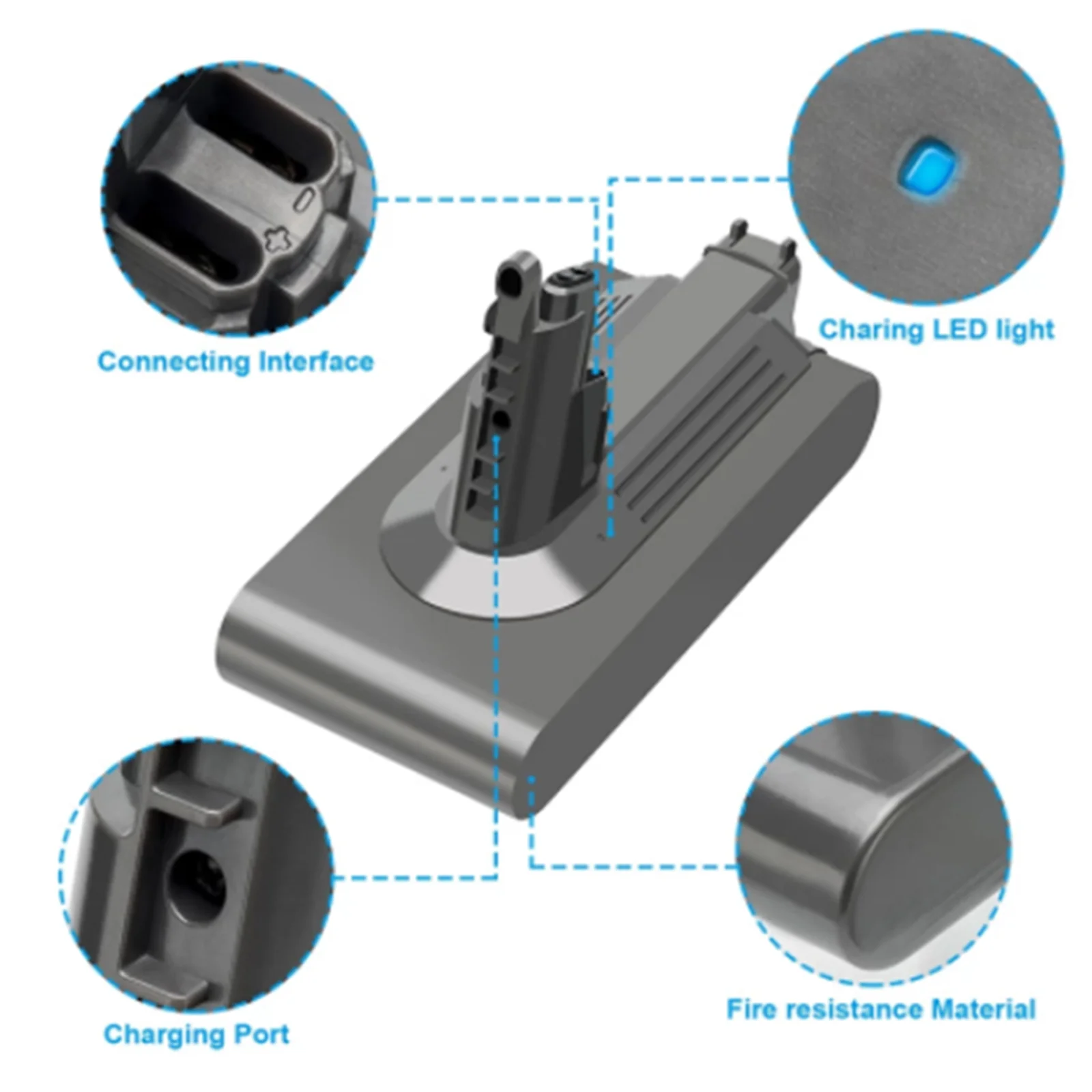 Connecting Interface

Charing LED light

Charging Port

Fire resistance Material