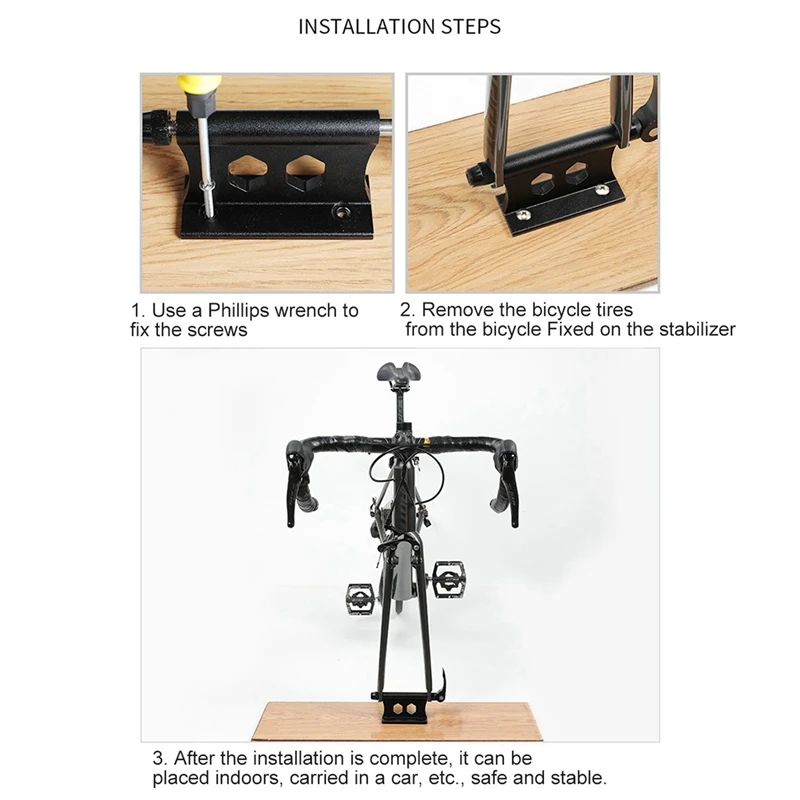 INSTALLATION STEPS

1. Use a Phillips wrench to fix the screws

2. Remove the bicycle tires from the bicycle Fixed on the stabilizer

3. After the installation is complete, it can be placed indoors, carried in a car, etc., safe and stable.