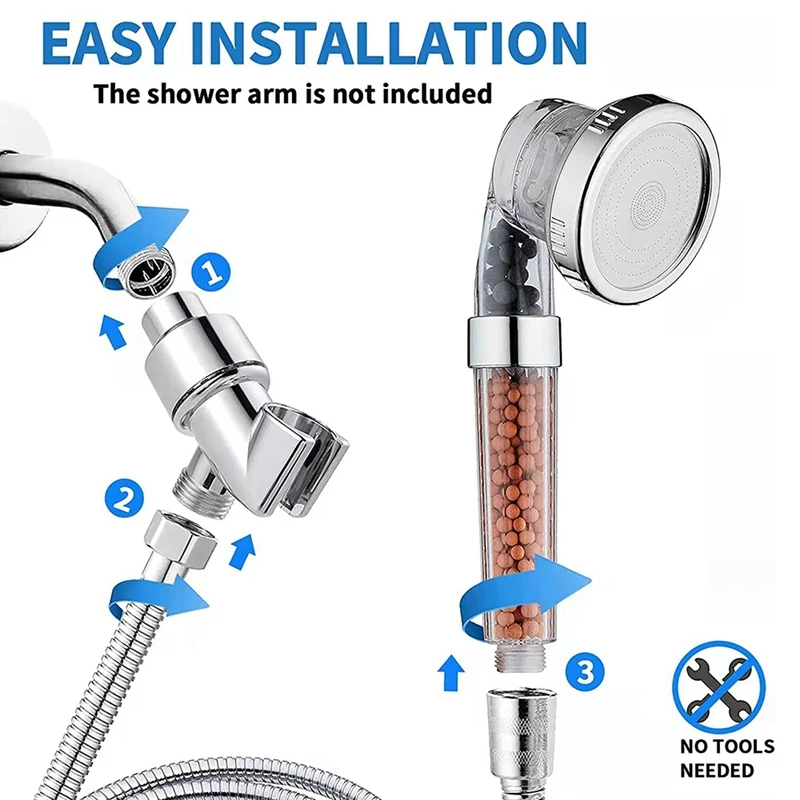 EASY INSTALLATION
The shower arm is not included

1

2

3

NO TOOLS NEEDED