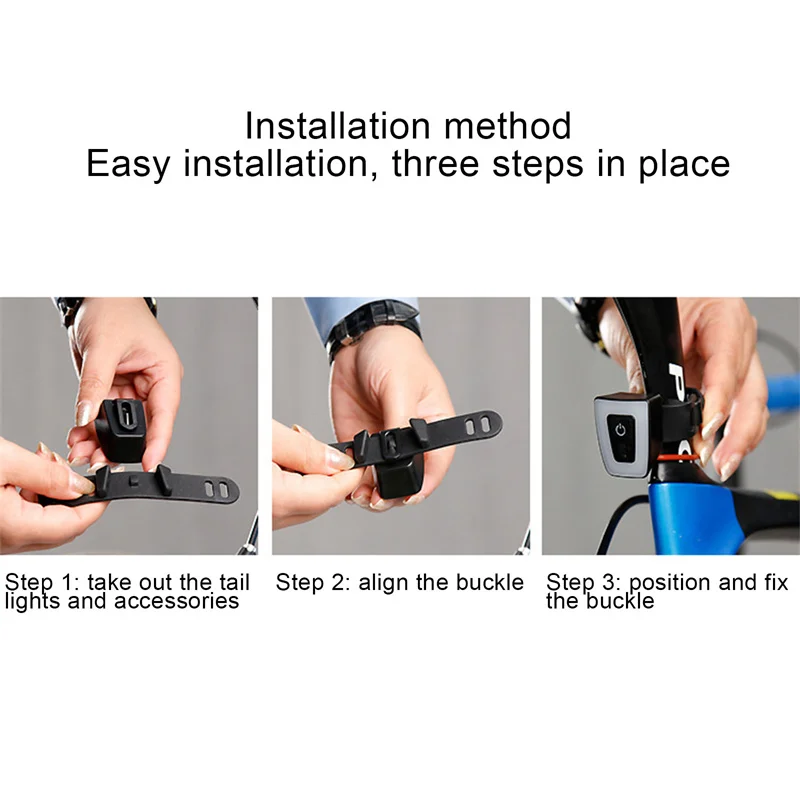 Installation method
Easy installation, three steps in place

Step 1: take out the tail lights and accessories

Step 2: align the buckle

Step 3: position and fix the buckle