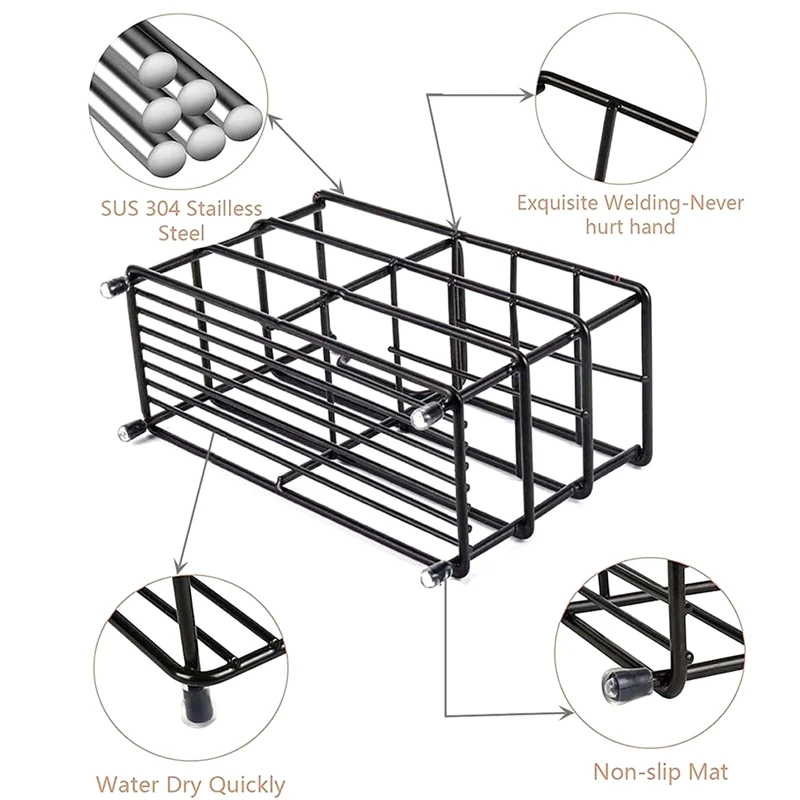 SUS 304 Stailless Steel

Exquisite Welding-Never hurt hand

Water Dry Quickly

Non-slip Mat