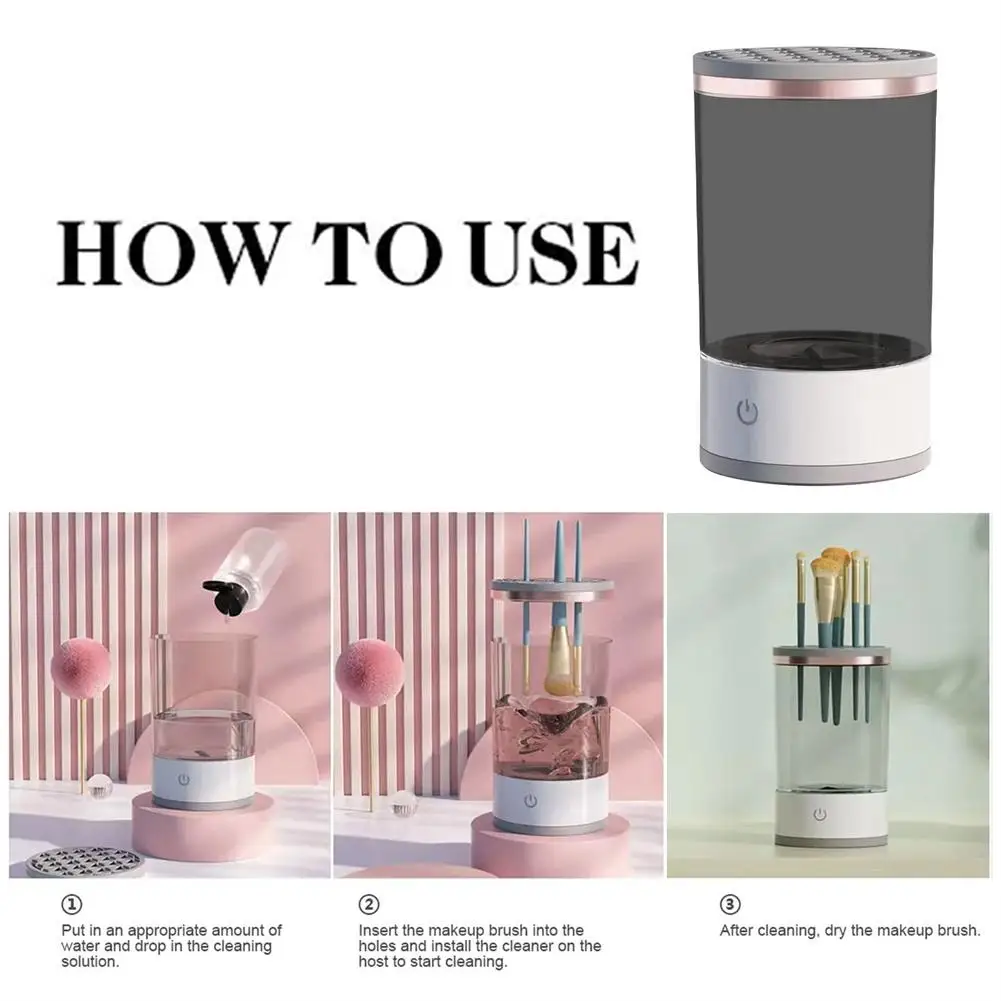 HOW TO USE

①
Put in an appropriate amount of water and drop in the cleaning solution.

②
Insert the makeup brush into the holes and install the cleaner on the host to start cleaning.

③
After cleaning, dry the makeup brush.