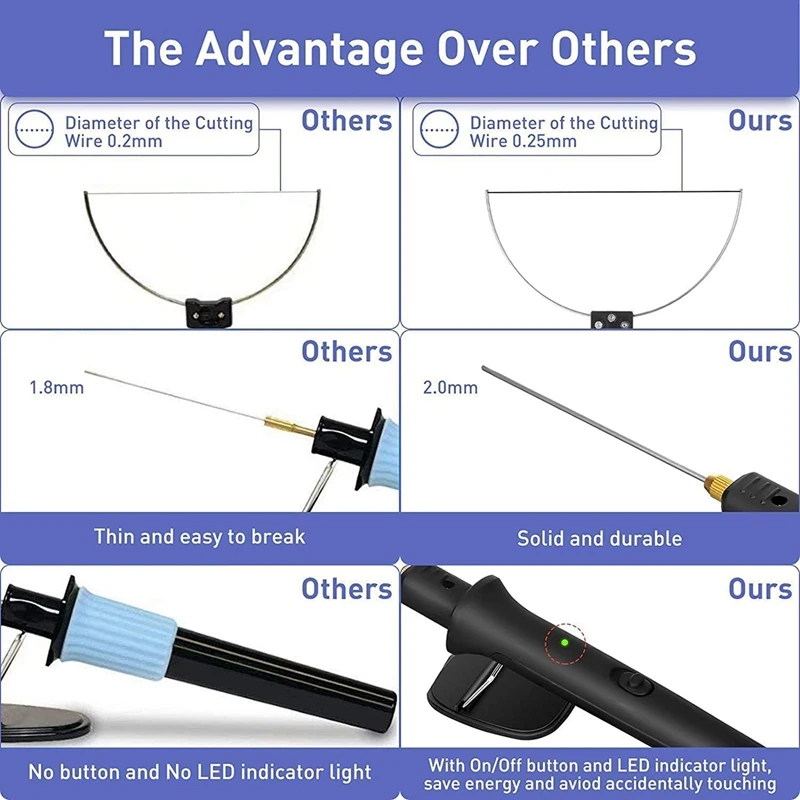 The Advantage Over Others

Diameter of the Cutting Wire 0.2mm

Others

Diameter of the Cutting Wire 0.25mm

Ours

Others

1.8mm

Ours

2.0mm

Thin and easy to break

Solid and durable

Others

Ours

No button and No LED indicator light

With On/Off button and LED indicator light, save energy and aviod accidentally touching