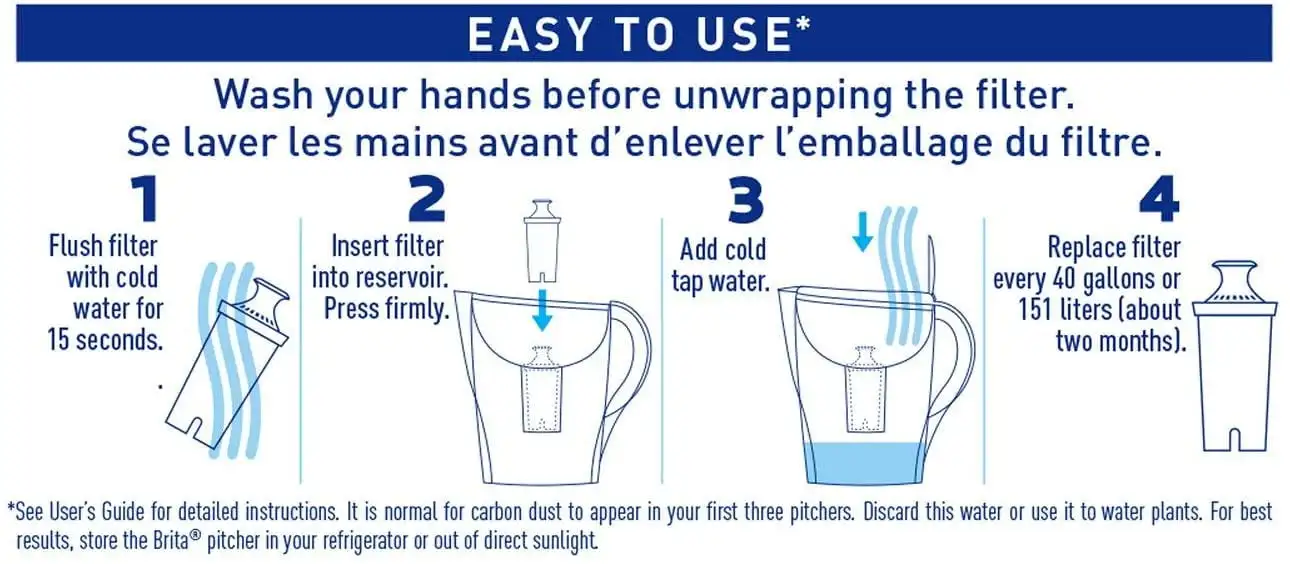 EASY TO USE*

Wash your hands before unwrapping the filter.
Se laver les mains avant d'enlever l'emballage du filtre.

1
Flush filter with cold water for 15 seconds.

2
Insert filter into reservoir. Press firmly.

3
Add cold tap water.

4
Replace filter every 40 gallons or 151 liters (about two months).

*See User's Guide for detailed instructions. It is normal for carbon dust to appear in your first three pitchers. Discard this water or use it to water plants. For best results, store the Brita® pitcher in your refrigerator or out of direct sunlight.