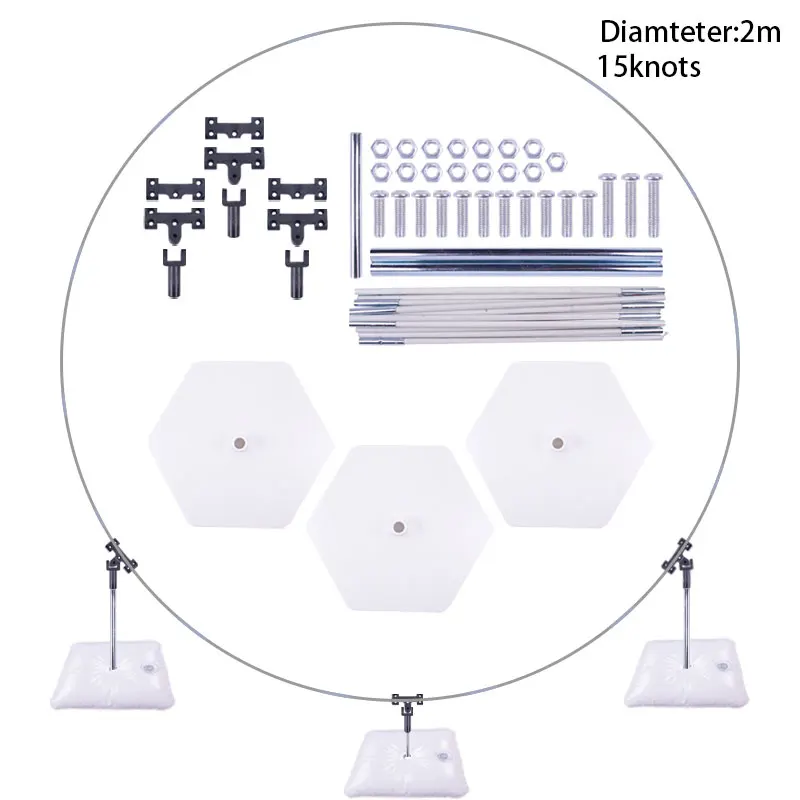 Diamteter:2m
15knots